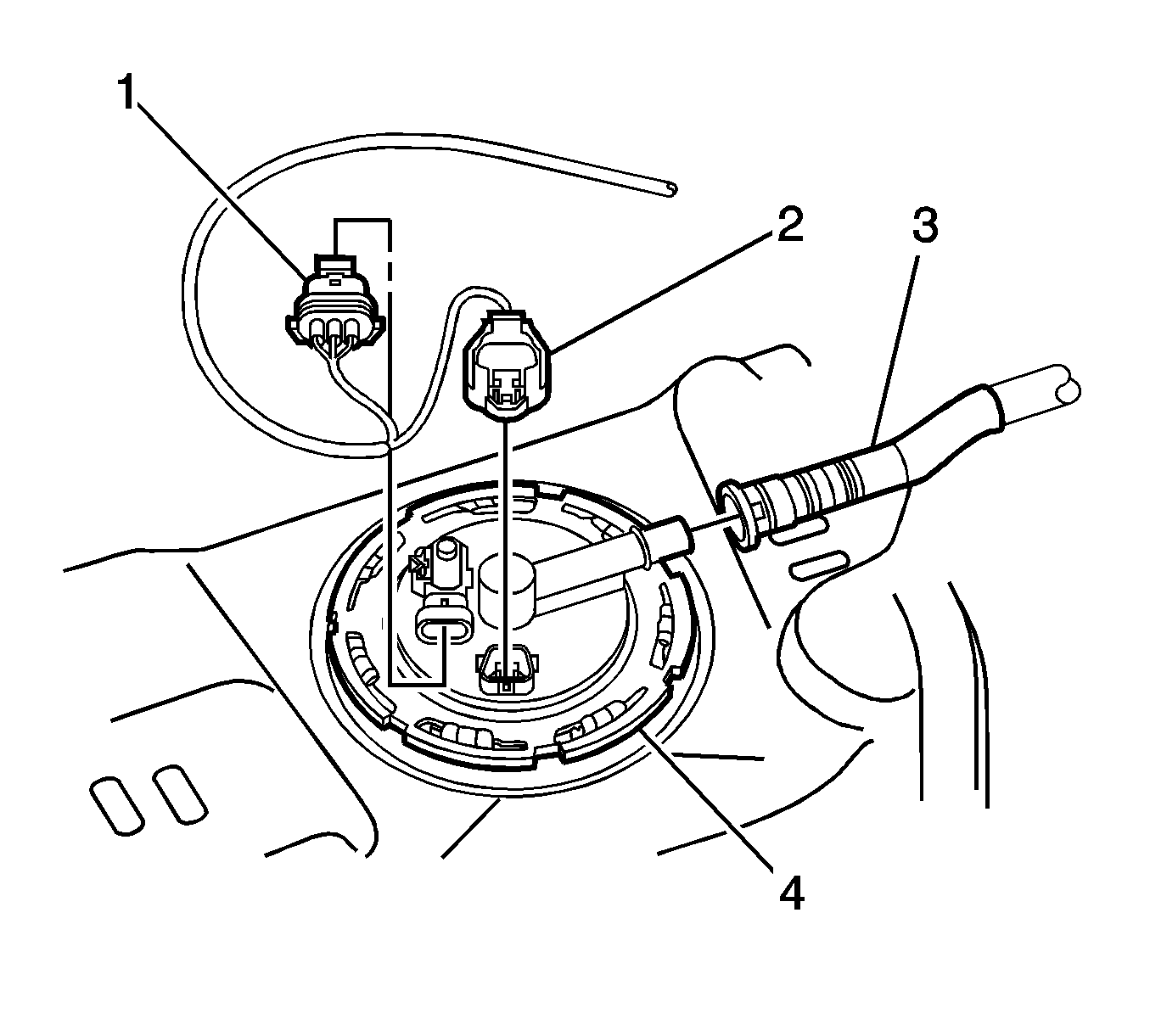 1
2
3
4