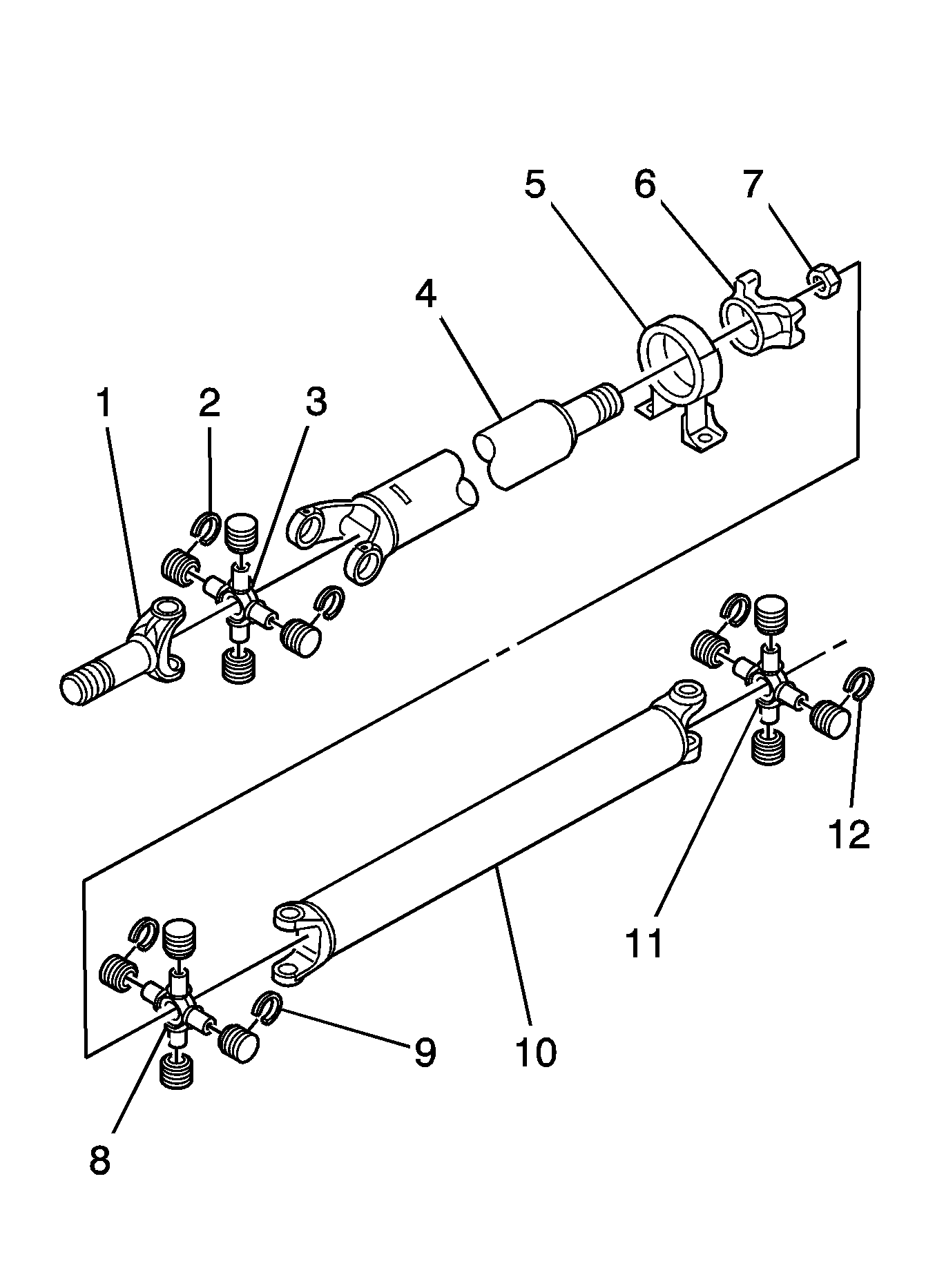 5
6
7
4
1
2
3
12
11
10
9
8