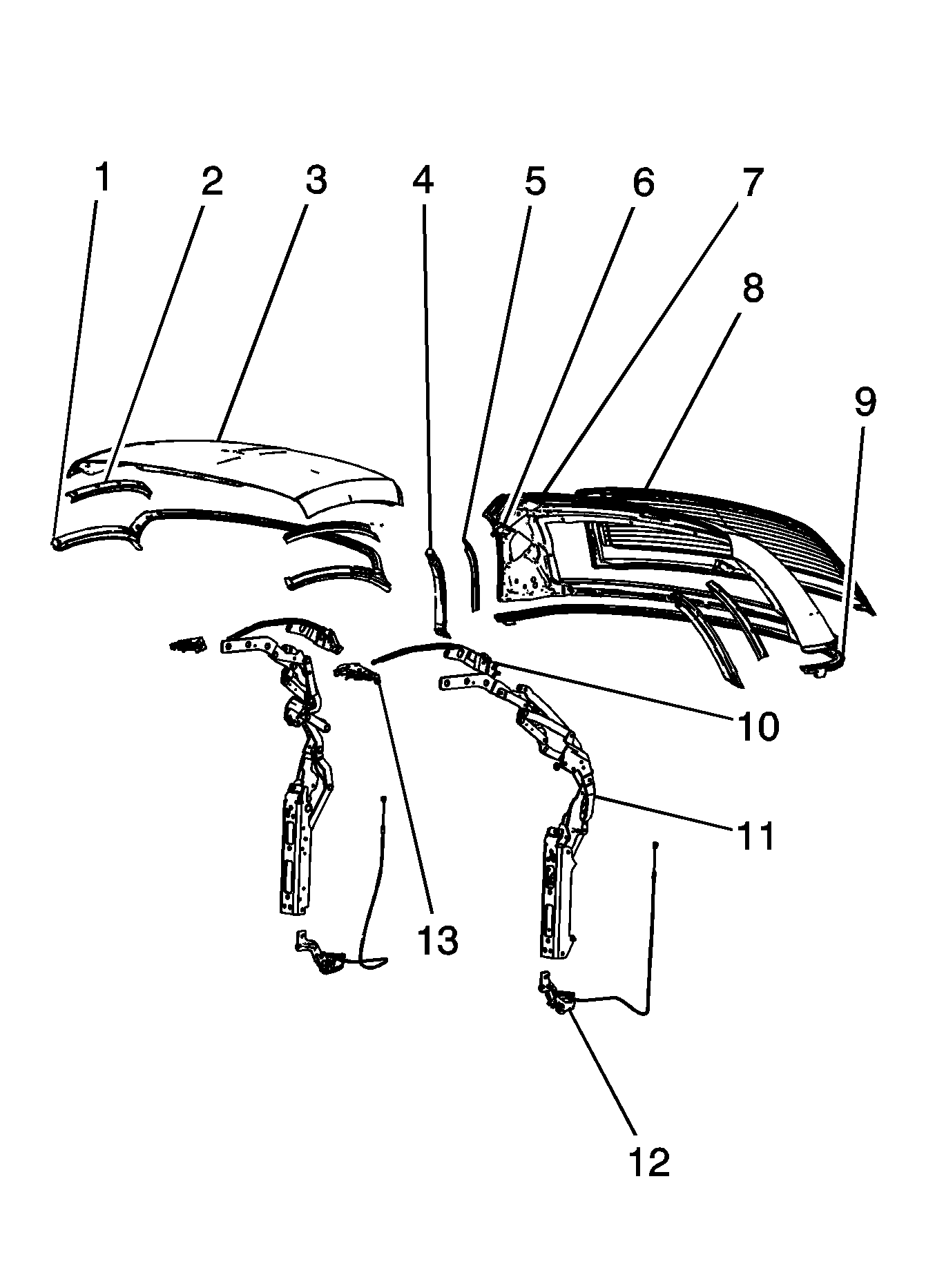 1
2
3
4
5
6
7
8
9
10
11
13
12