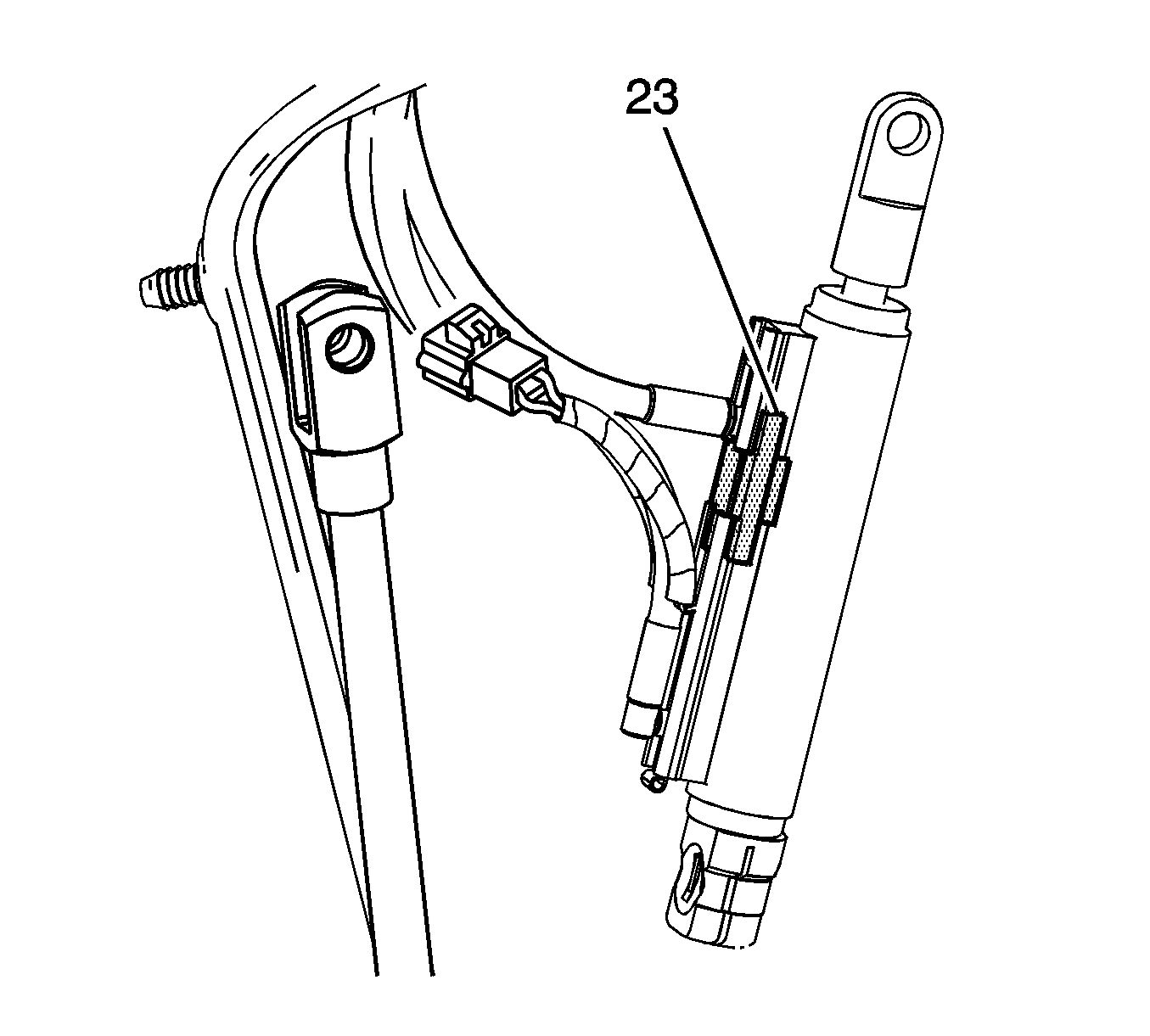 23