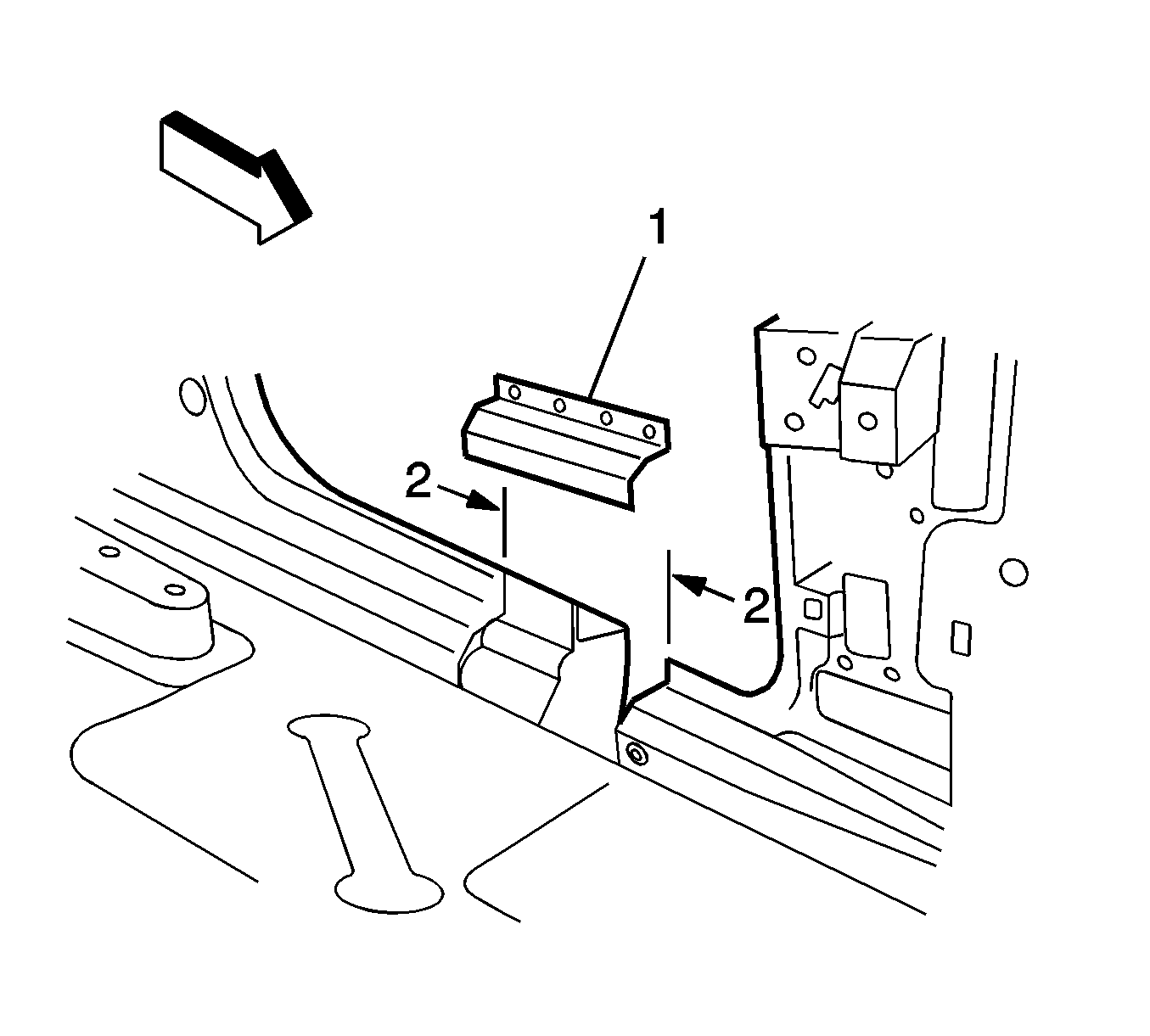 1
2
2