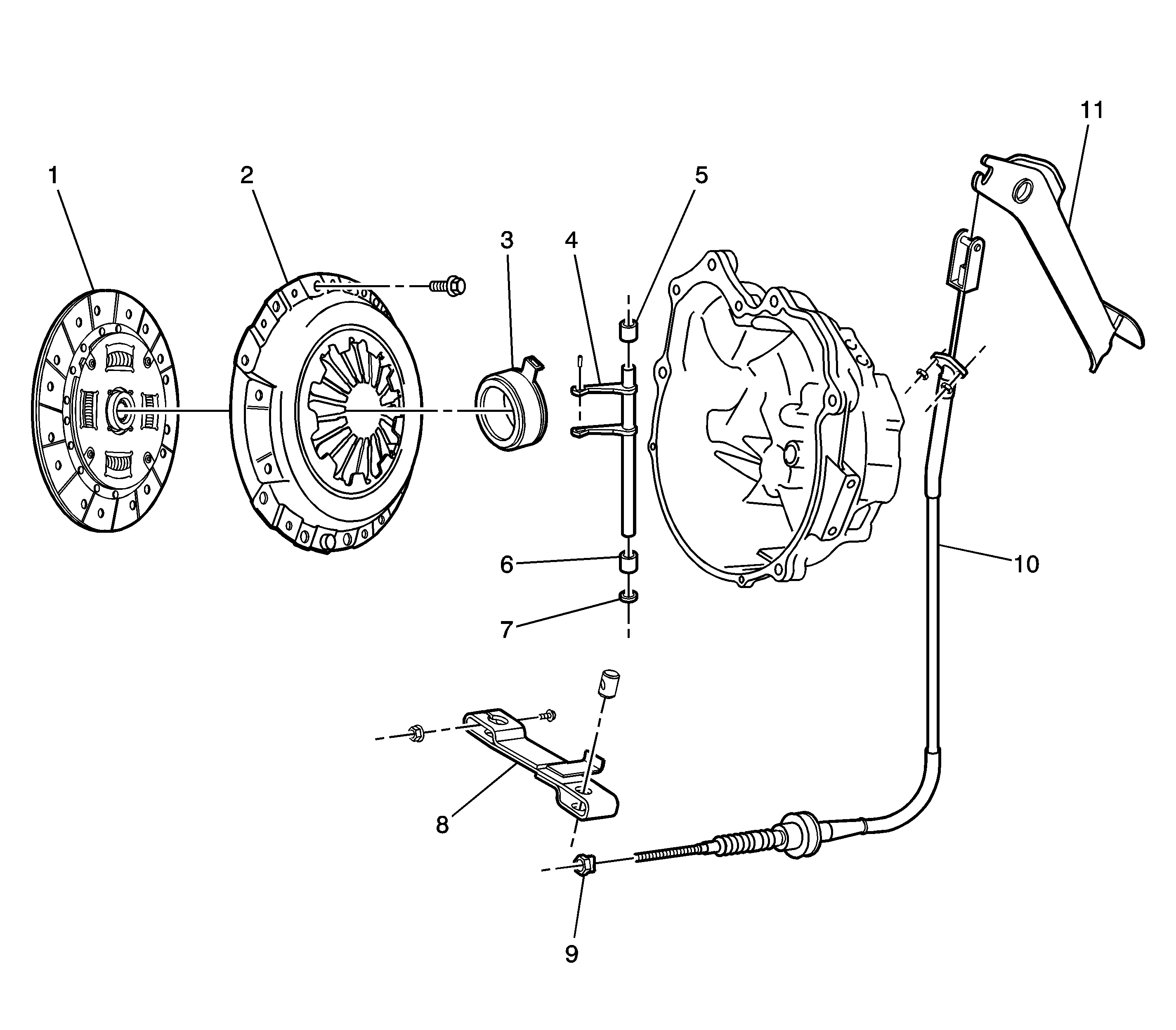 11
1
2
5
3
4
6
10
7
8
9