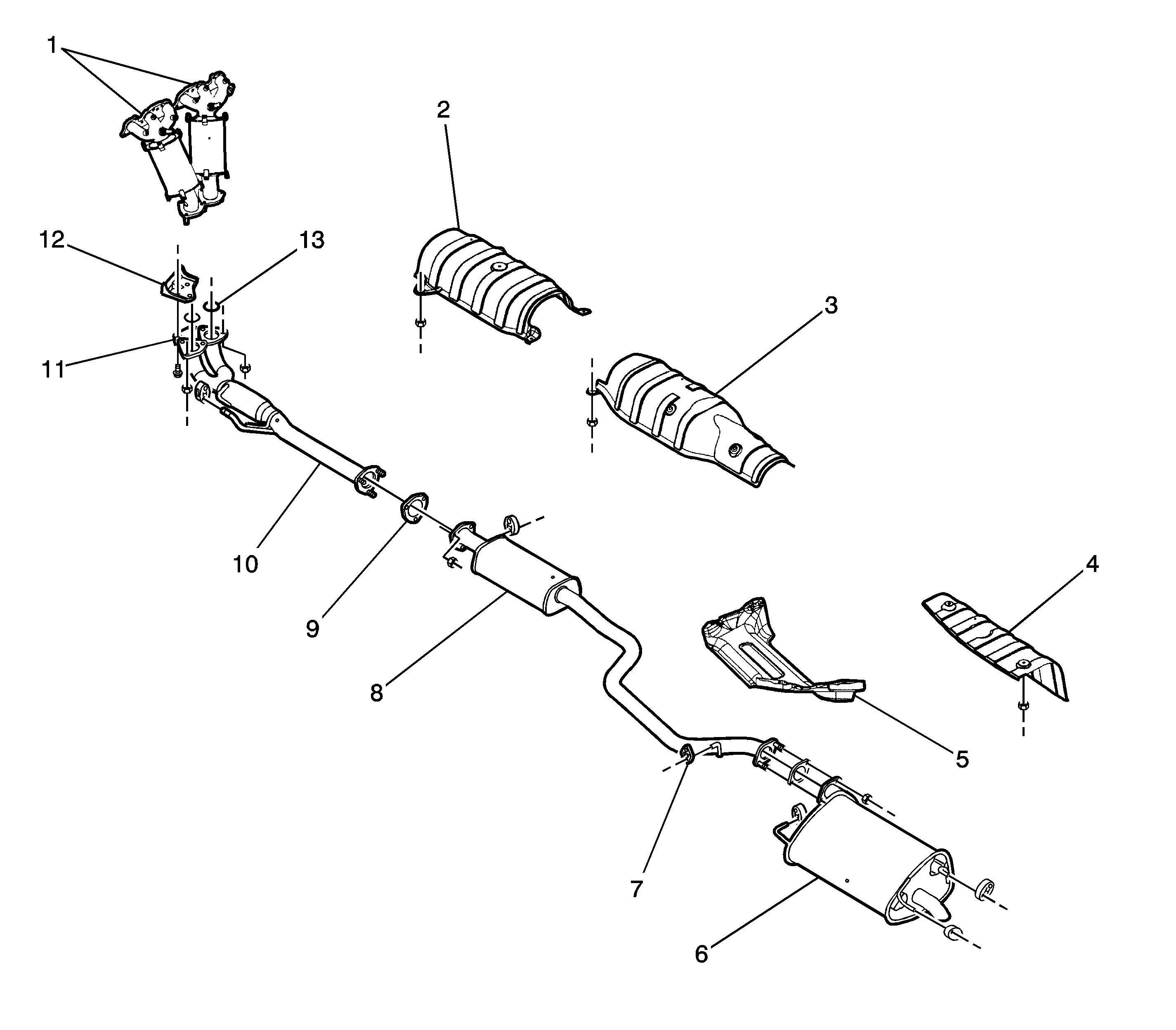 1
2
12
13
3
11
10
9
8
4
5
7
6