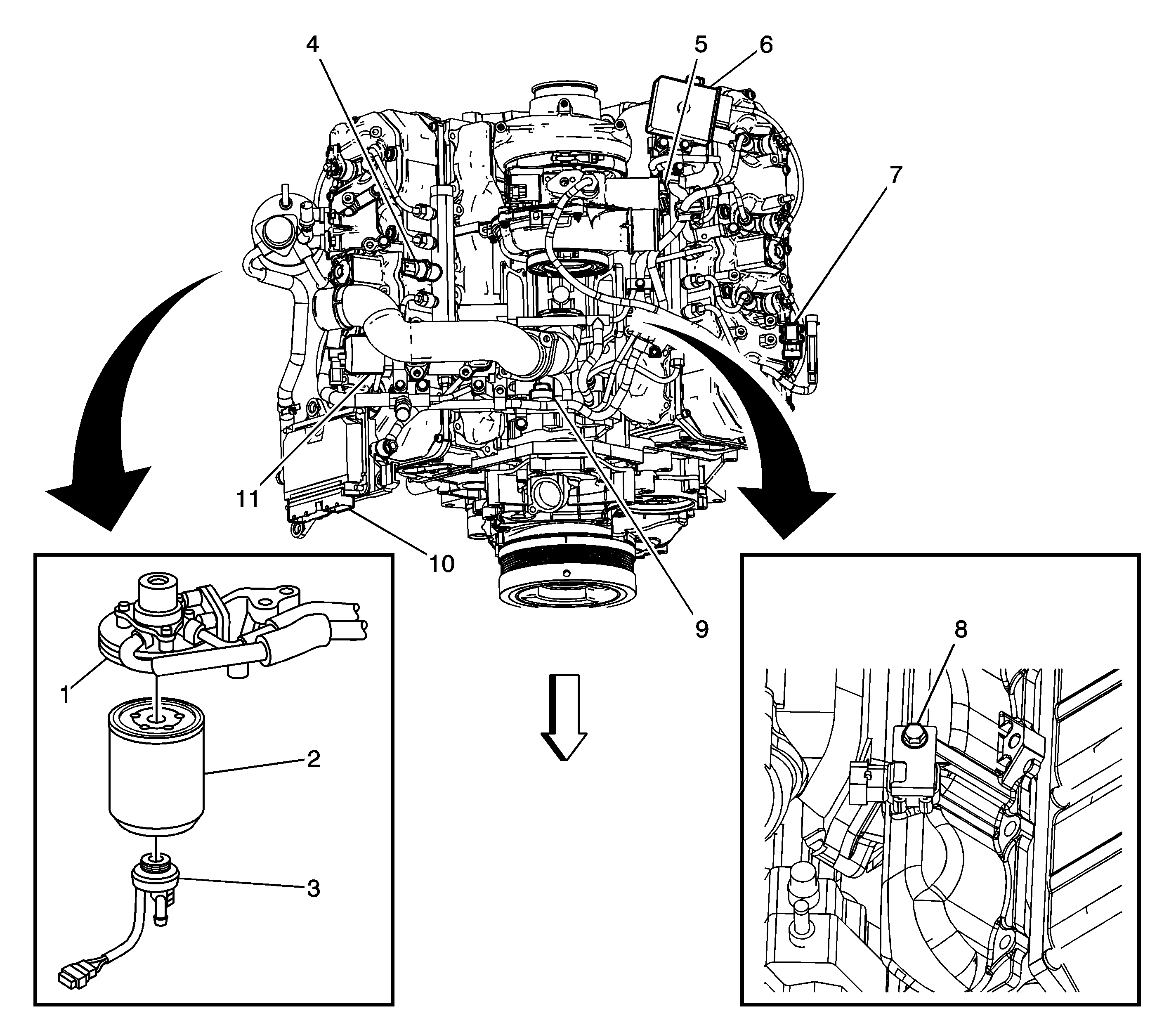 4
5
6
7
11
10
9
1
2
3
8