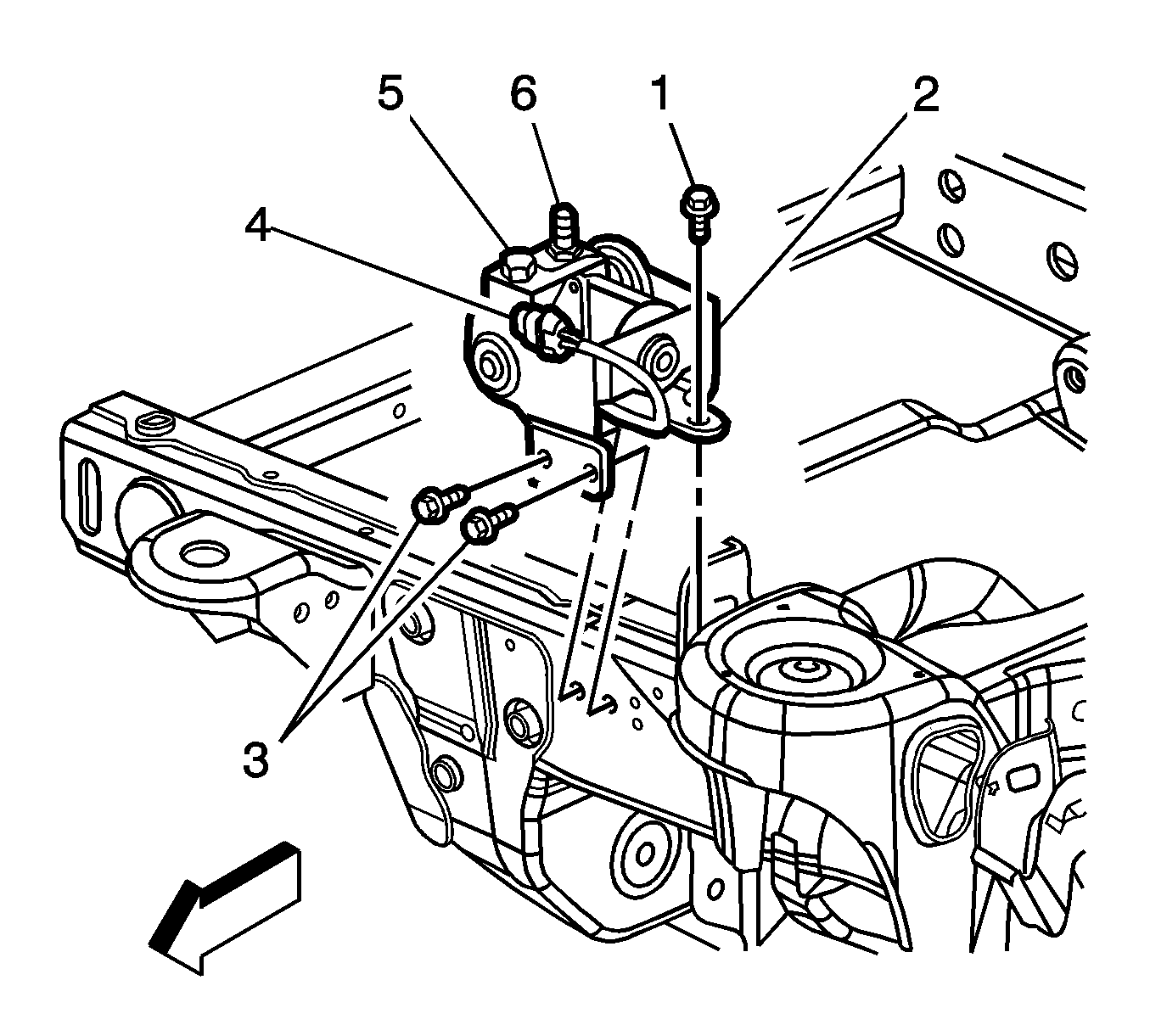 5
6
1
2
4
3