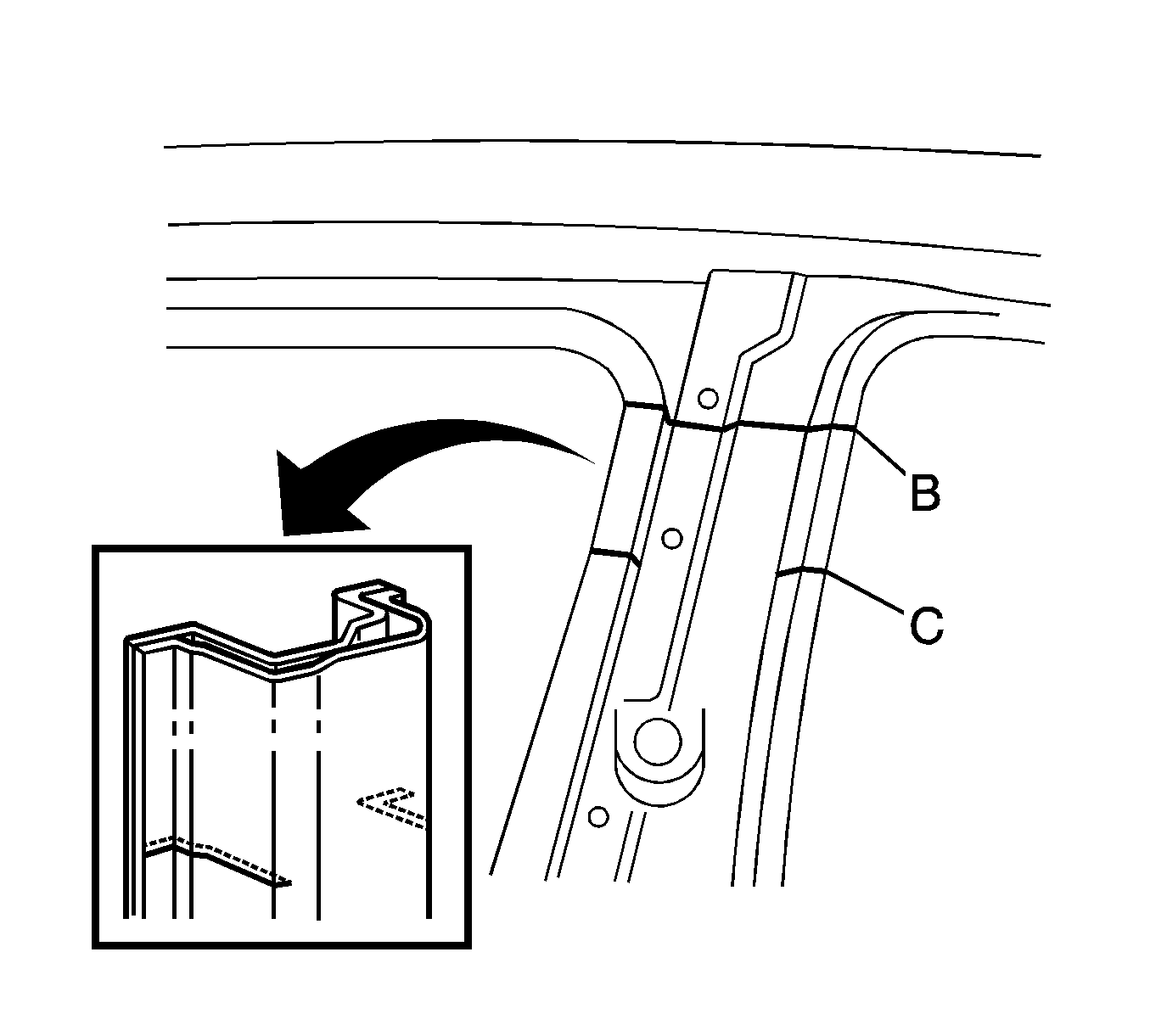 B
C