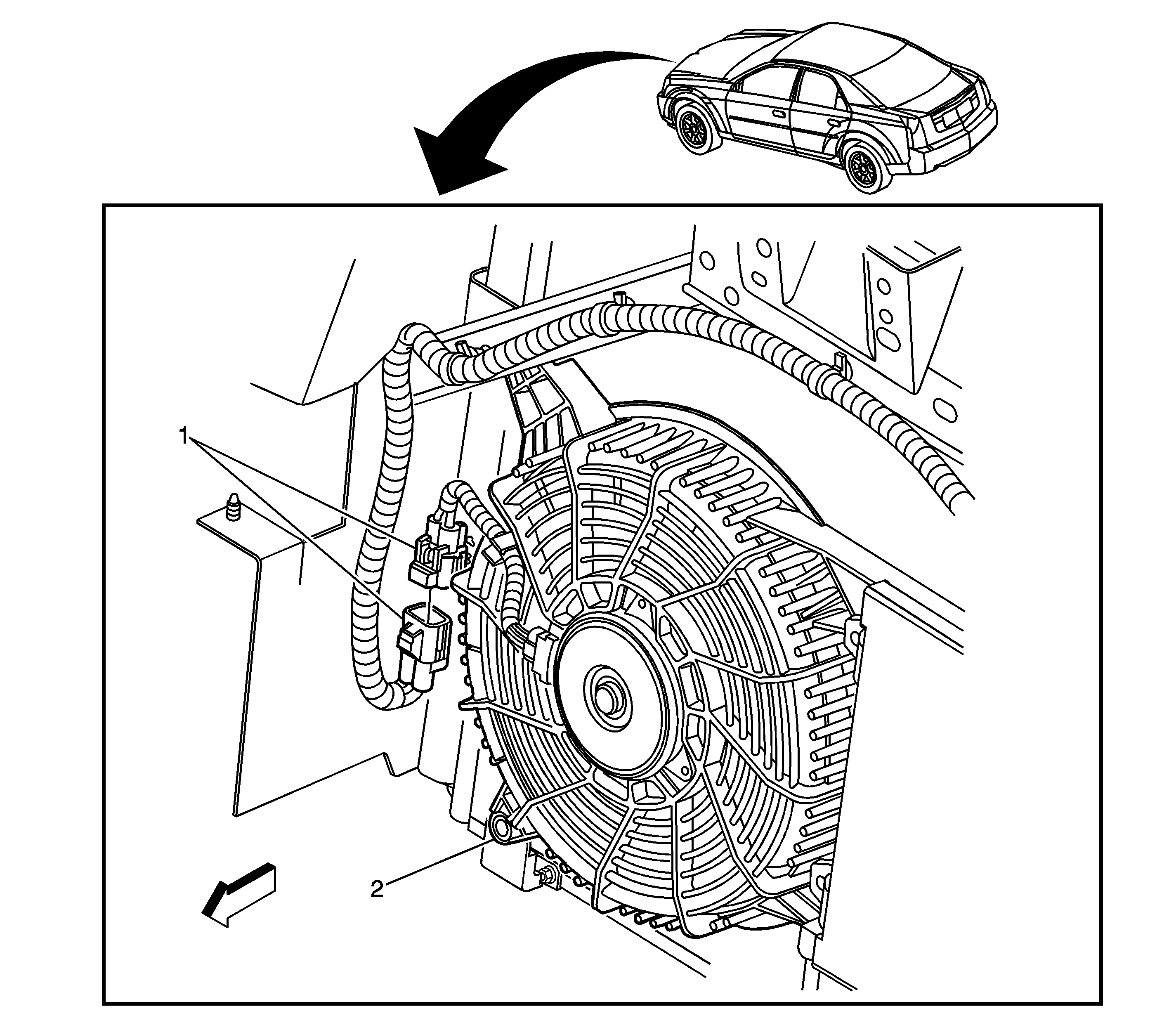 1

2