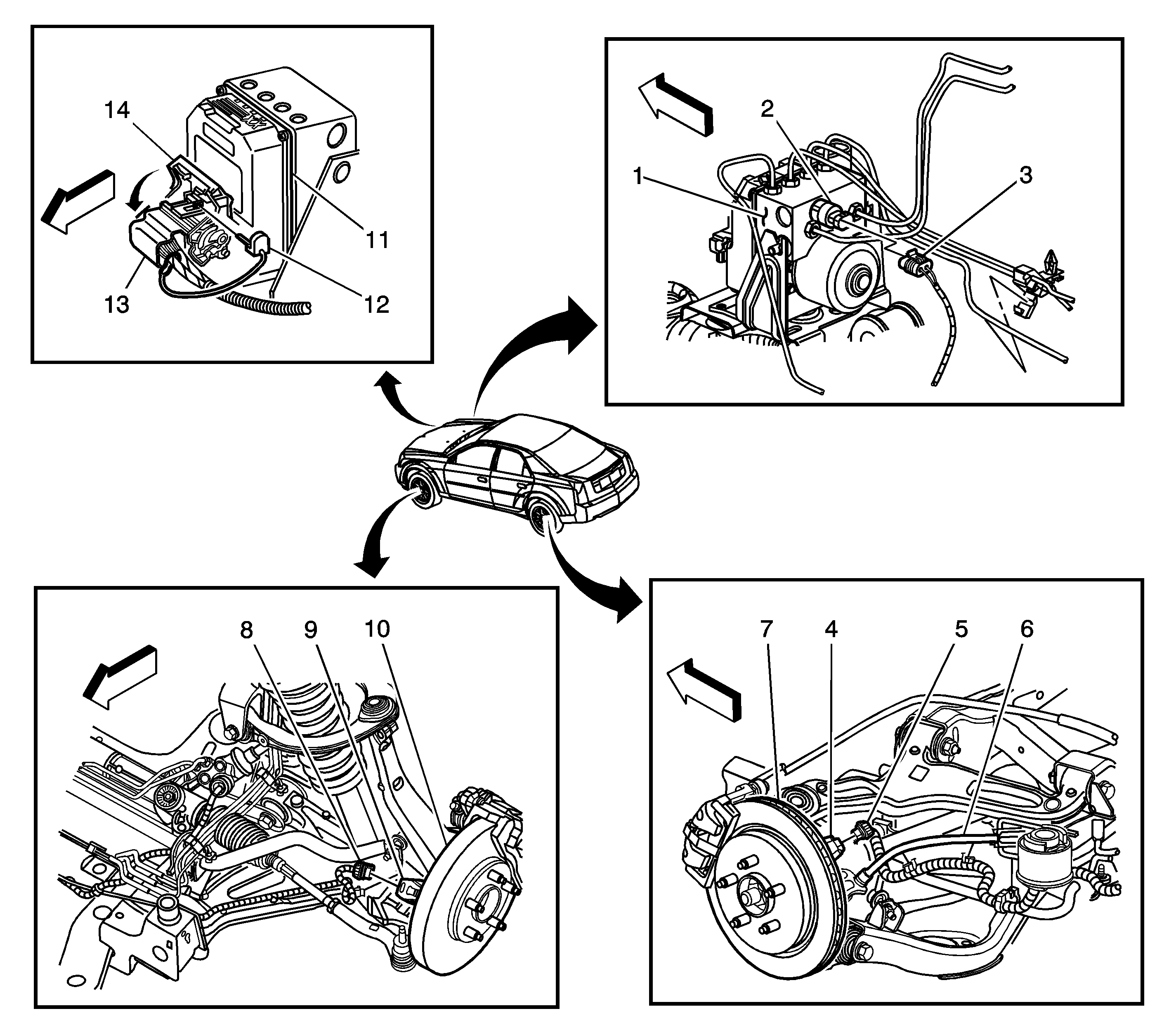 14
11
13
12
2
1
3
8
9
10
7
4
5
6