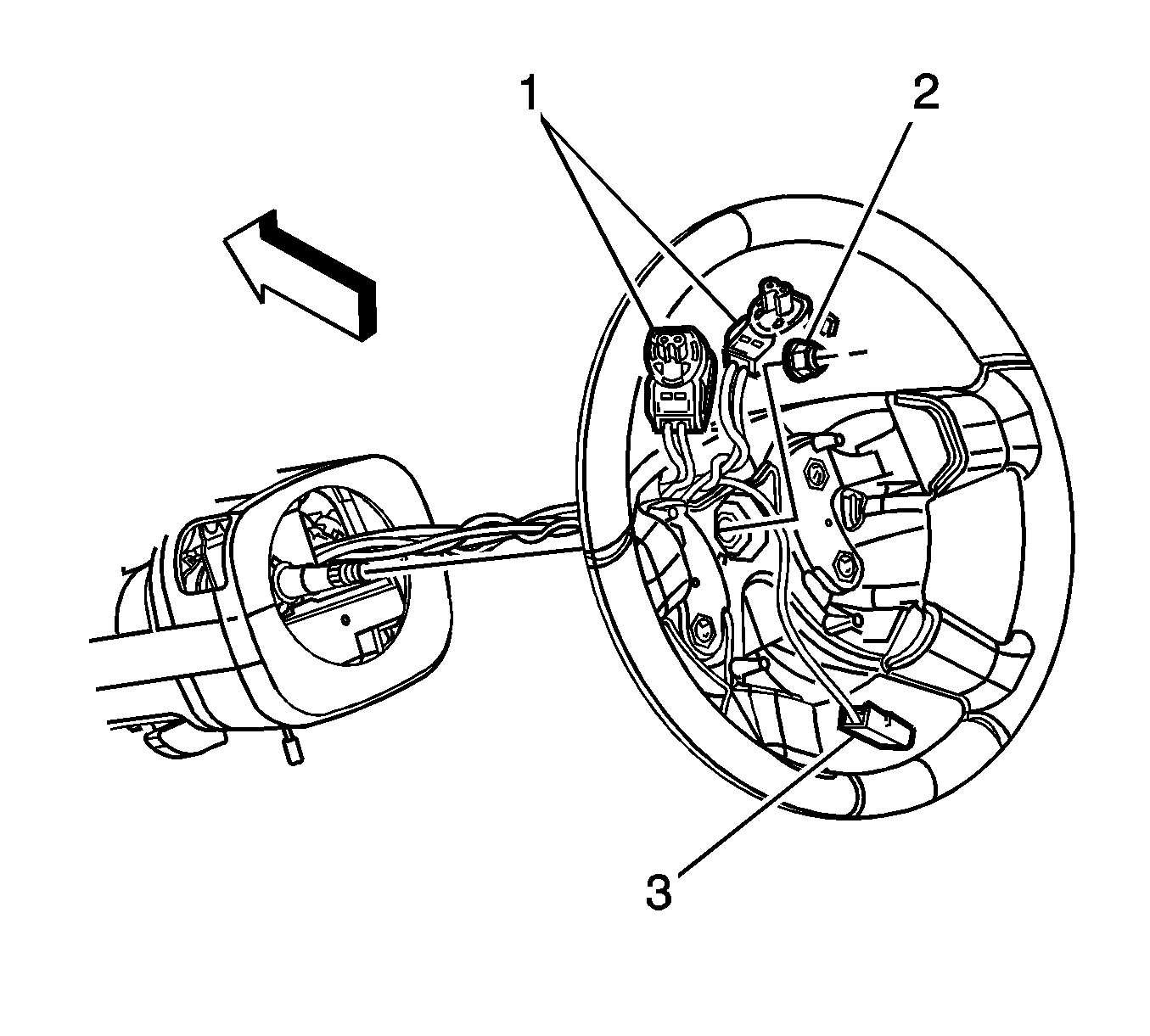 1
2
3