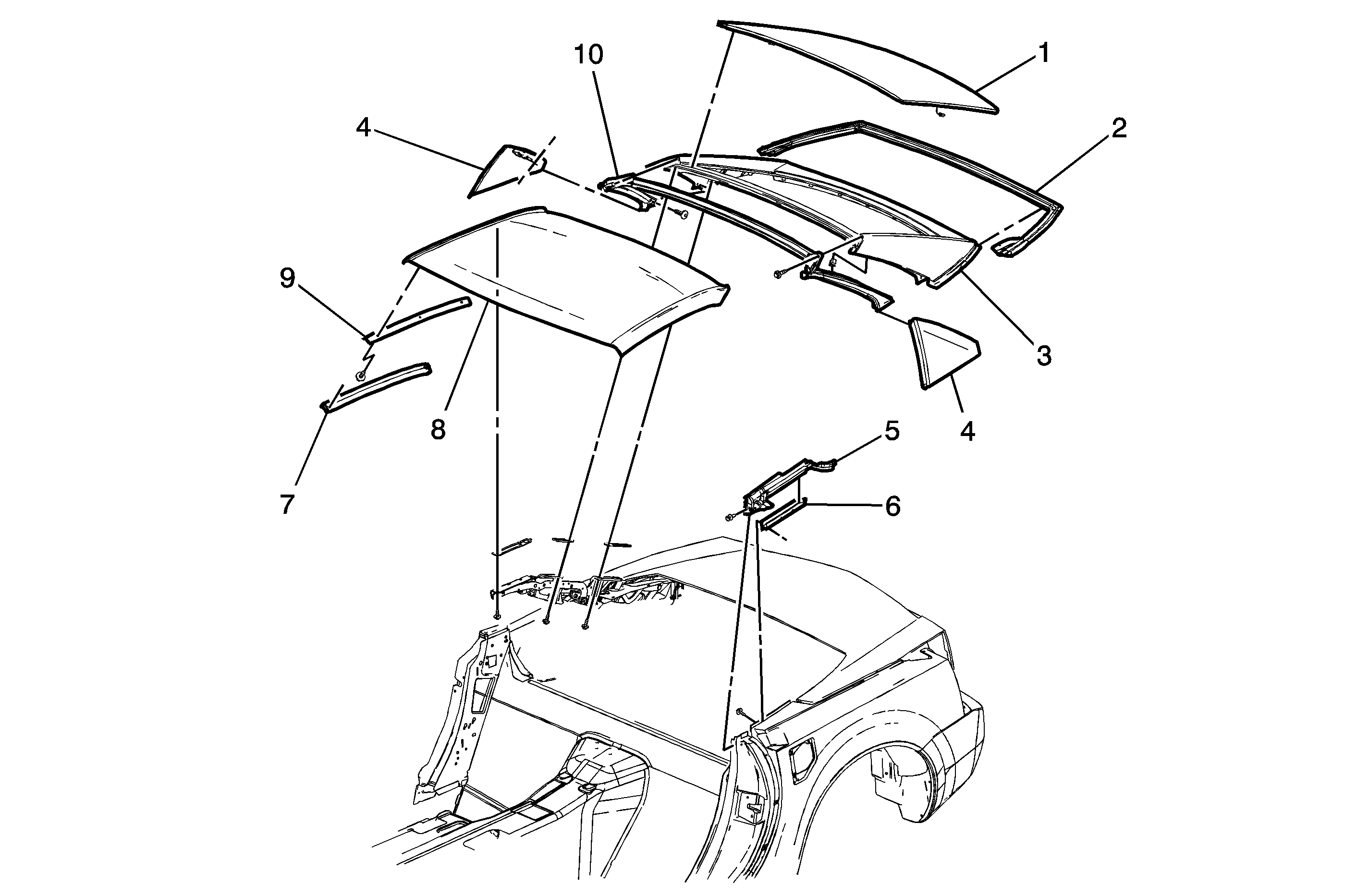 10
1
4
2
9
3
8
4
7
5
6