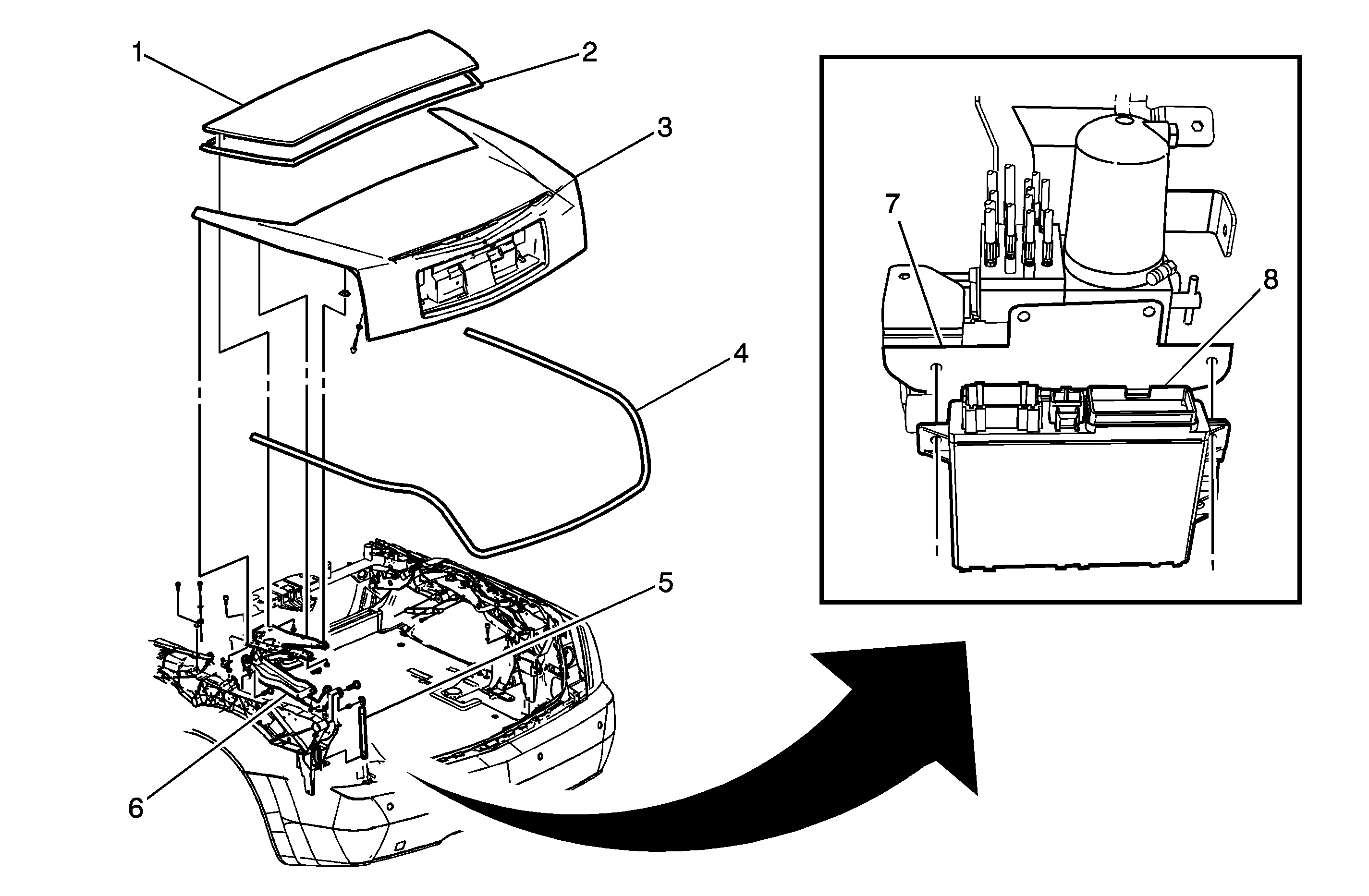 1
2
3
4
5
6
7
8