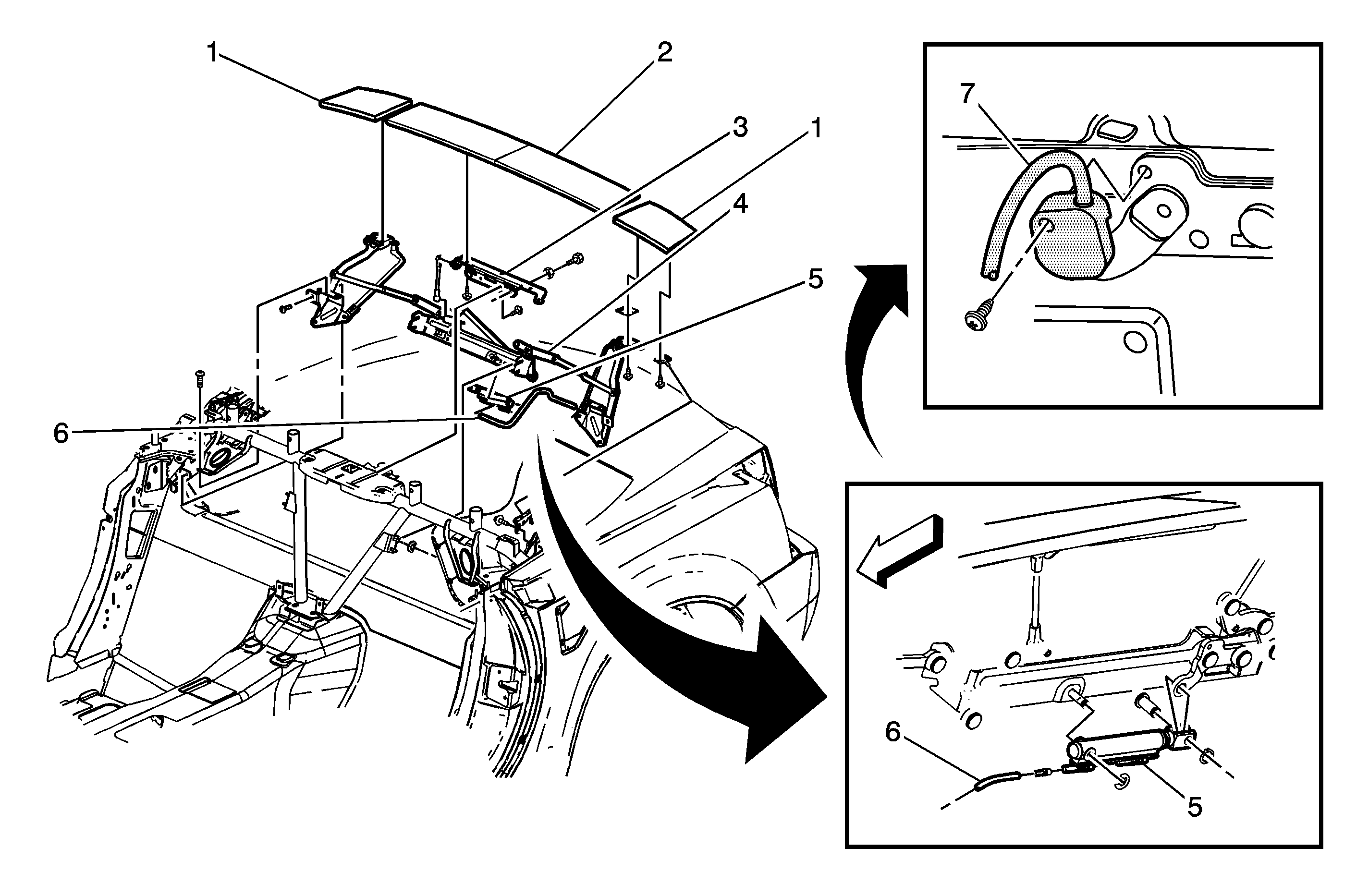 1
2
3
1
4
5
6
7
6
5