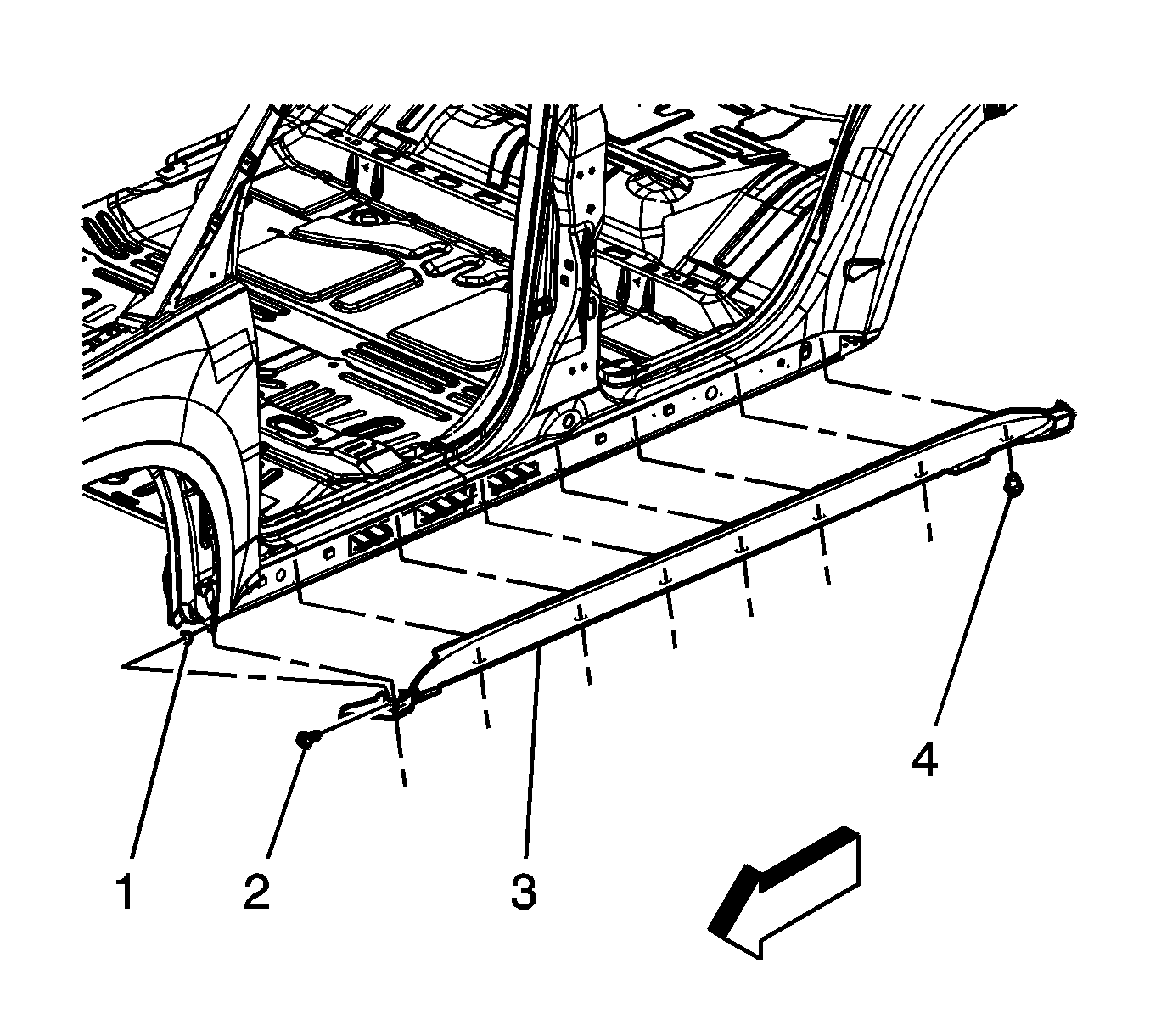 1
2
3
4