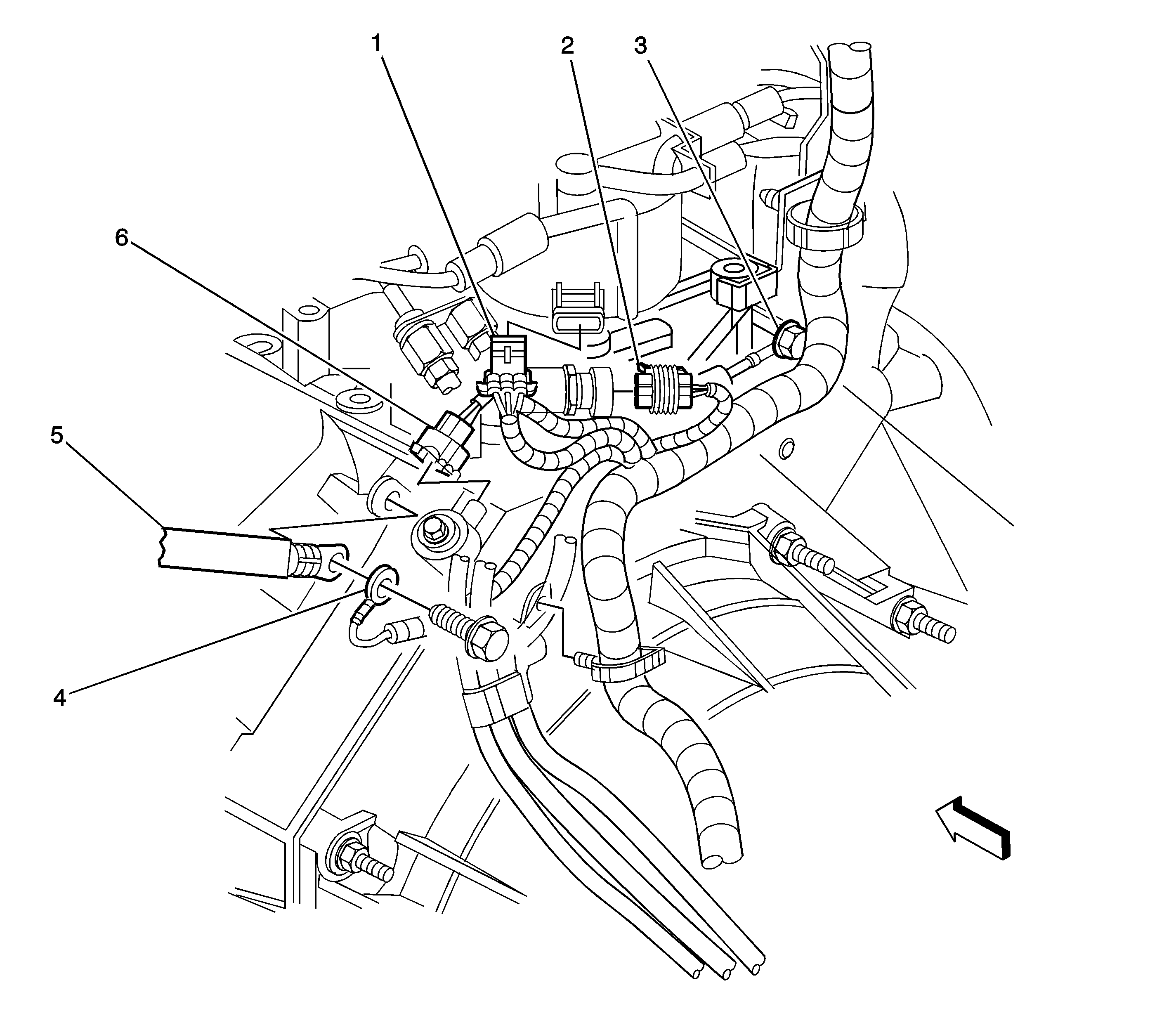 1
2
3
6
5
4