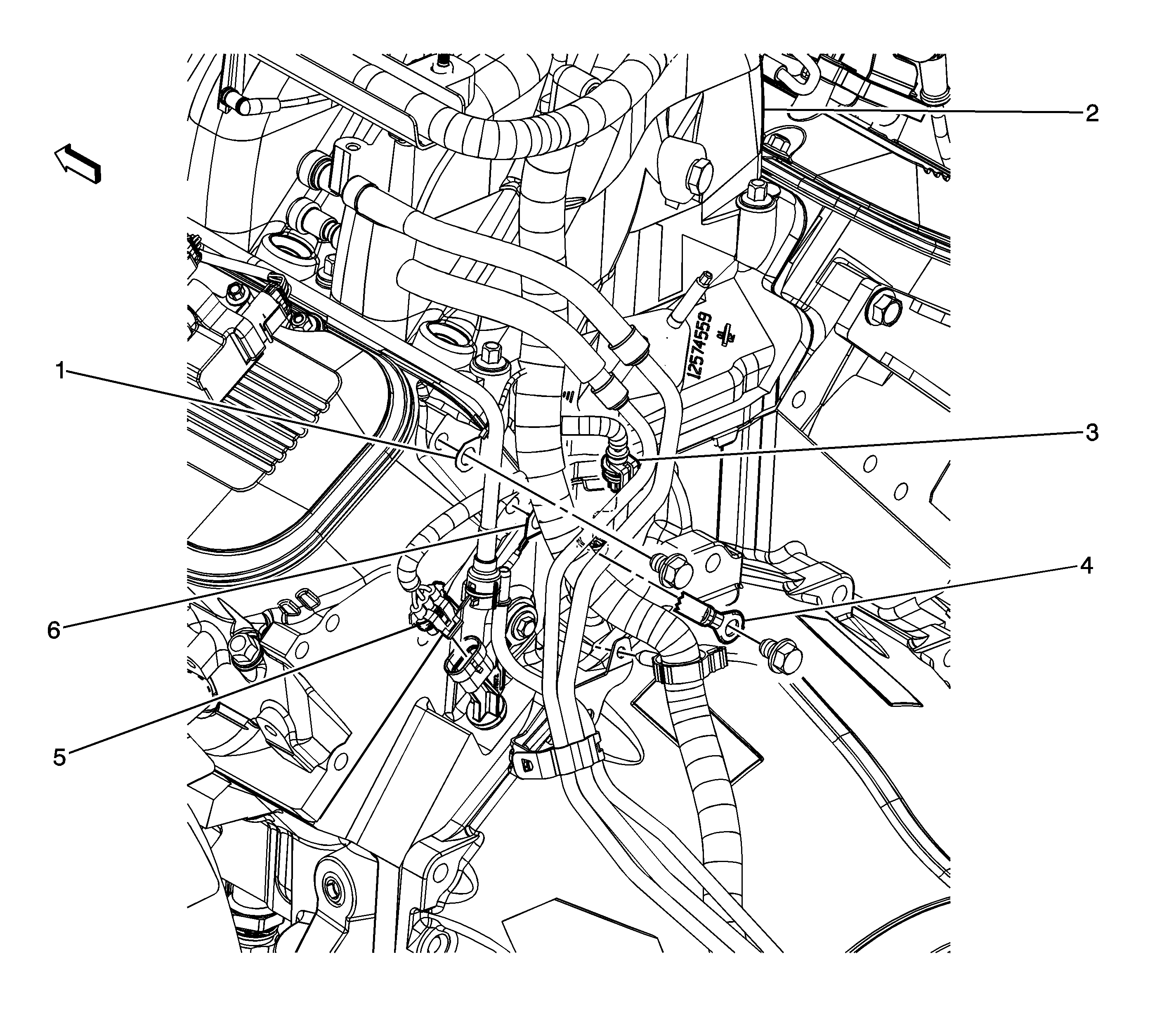 2

12574559

1

3

4

6

5