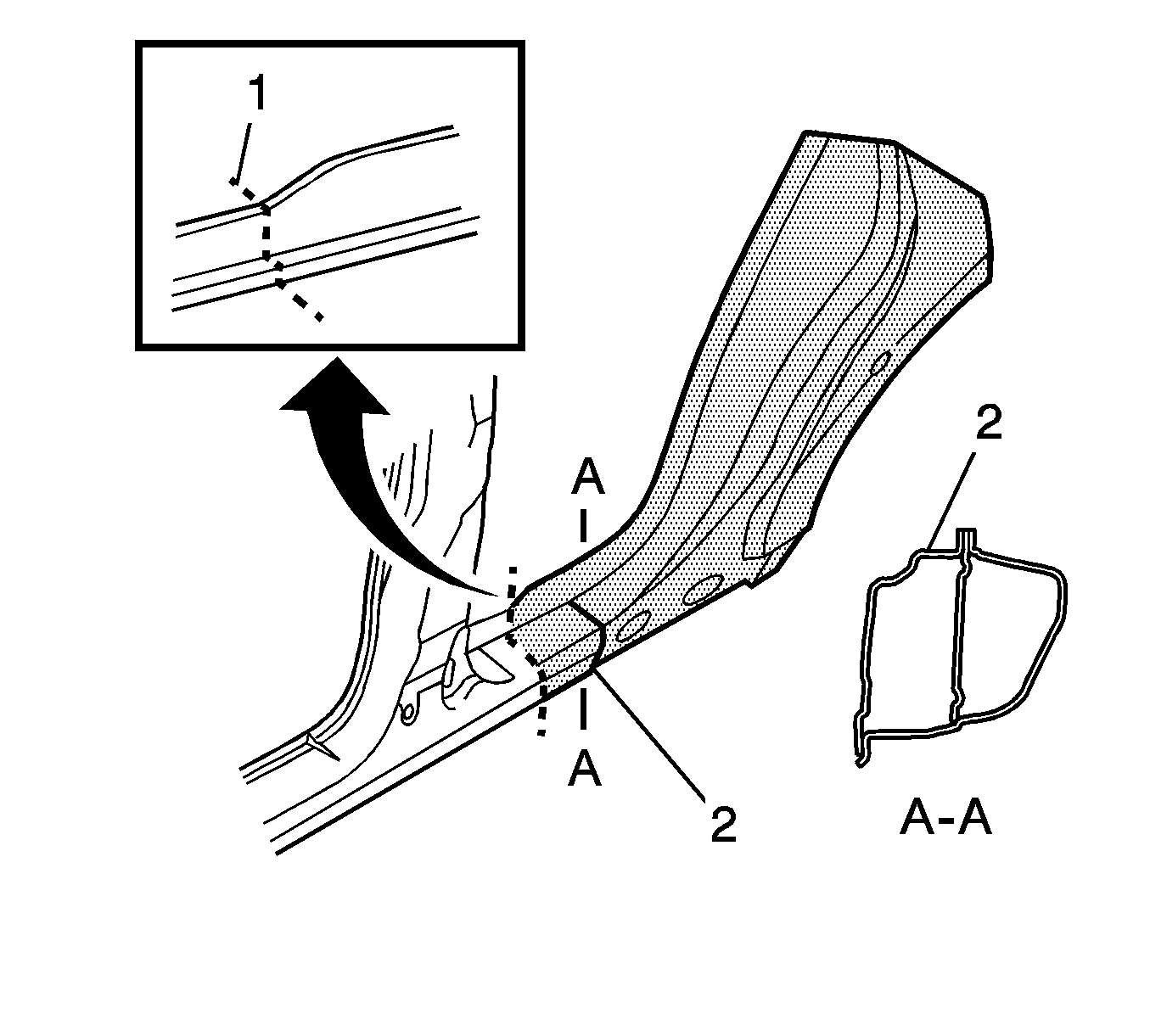 1

A

A

2

2

A-A