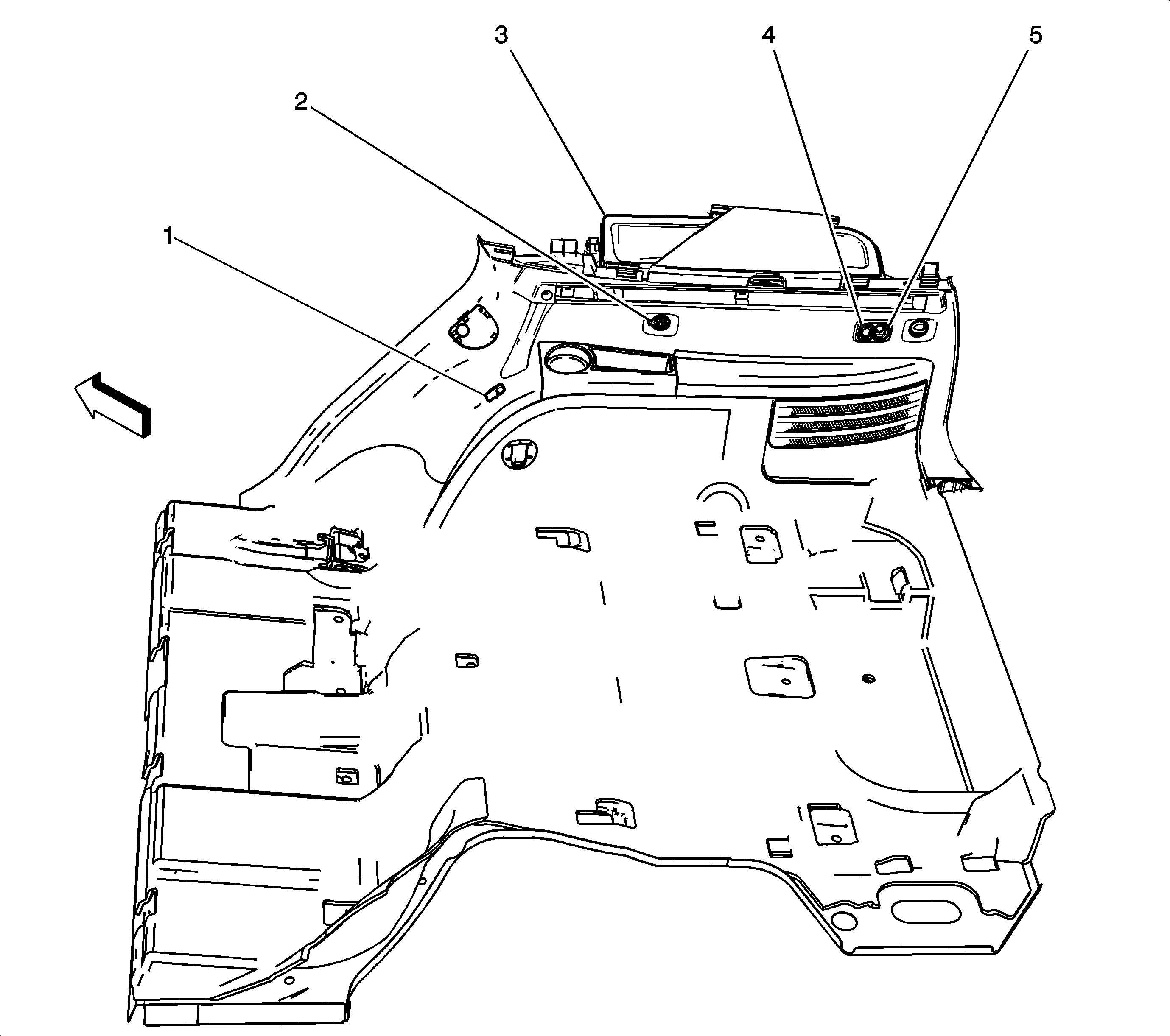 3
4
5
2
1