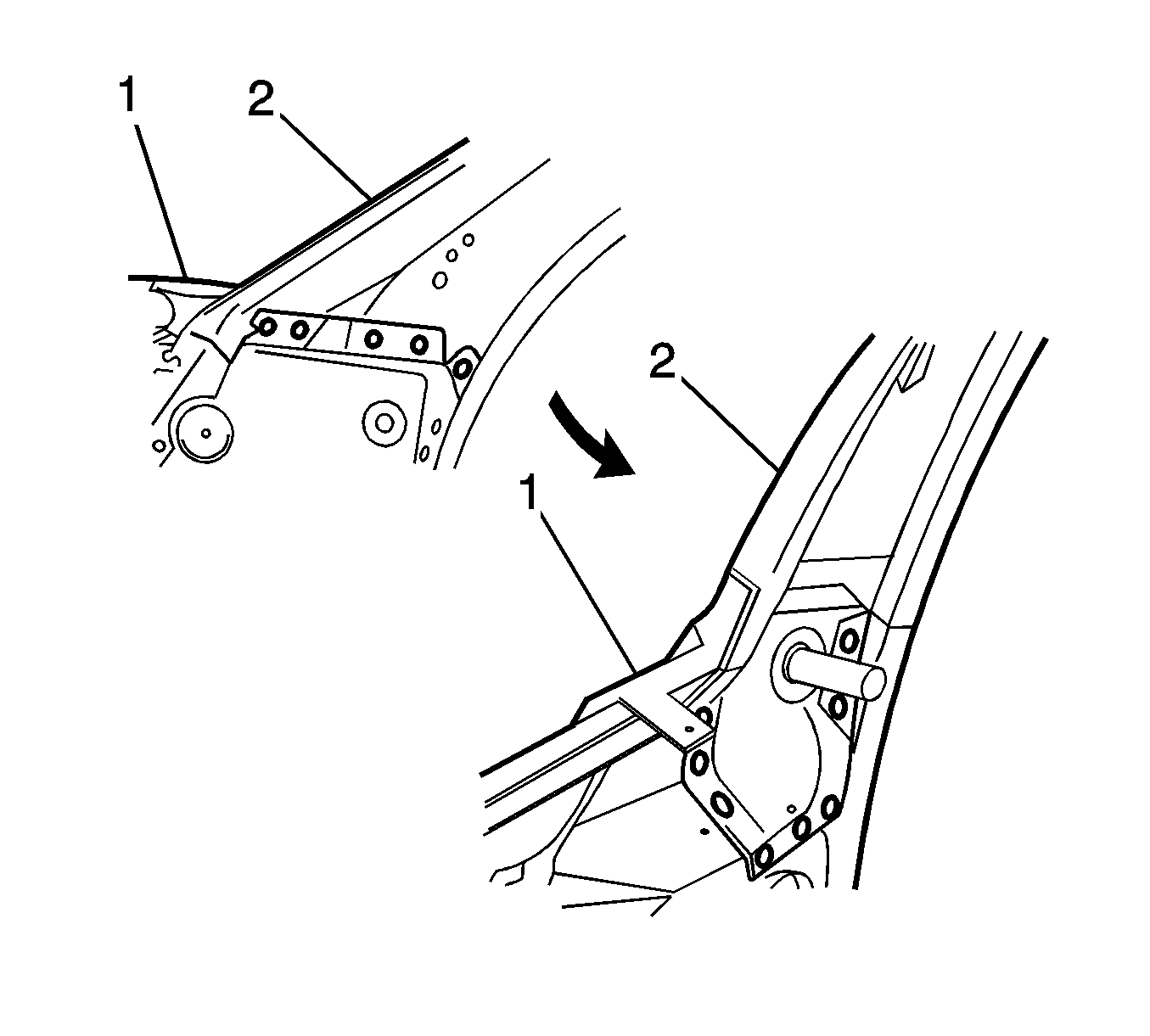 1
2
2
1