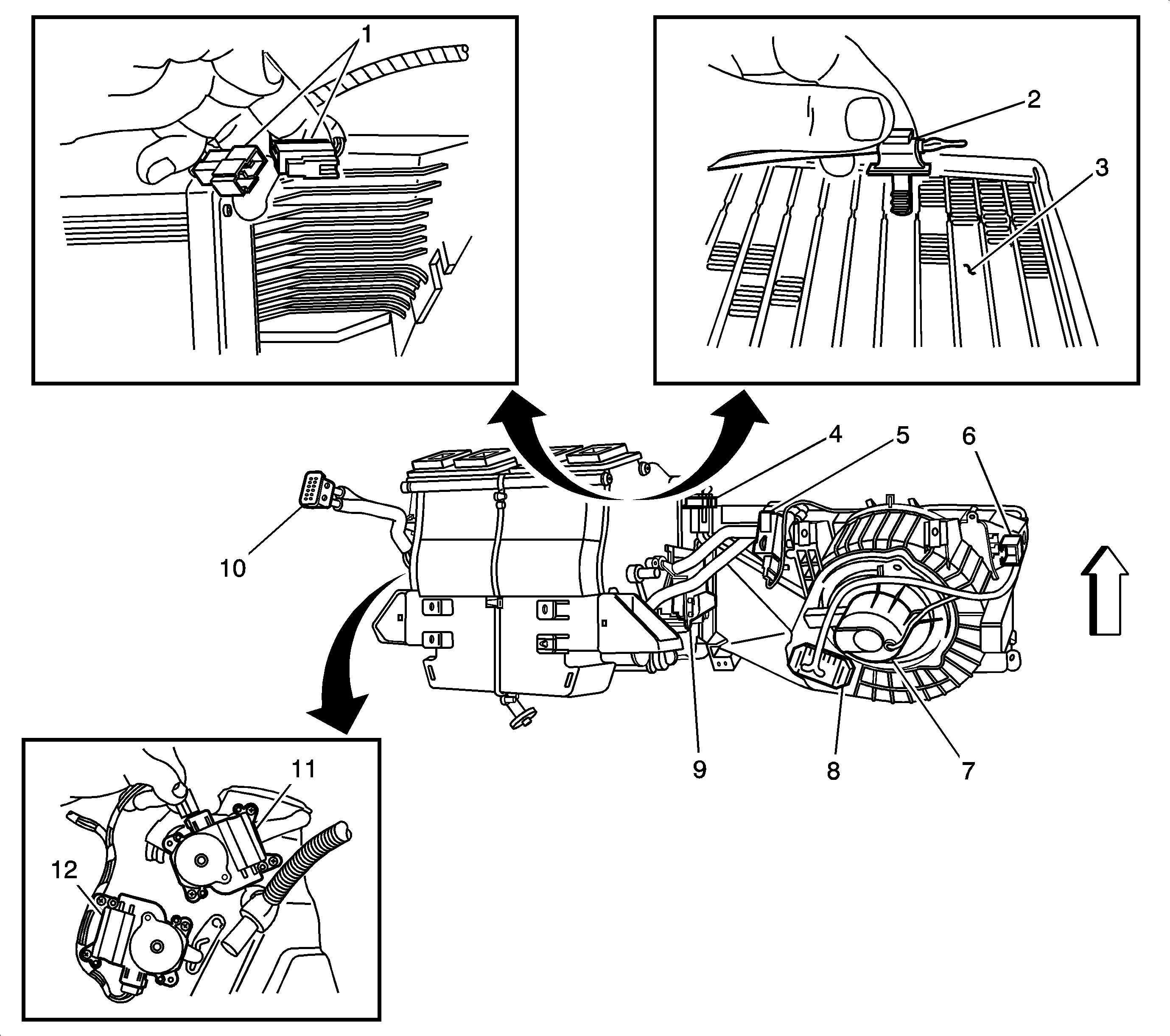 1
2
3
4
5
6
10
9
8
7
11
12