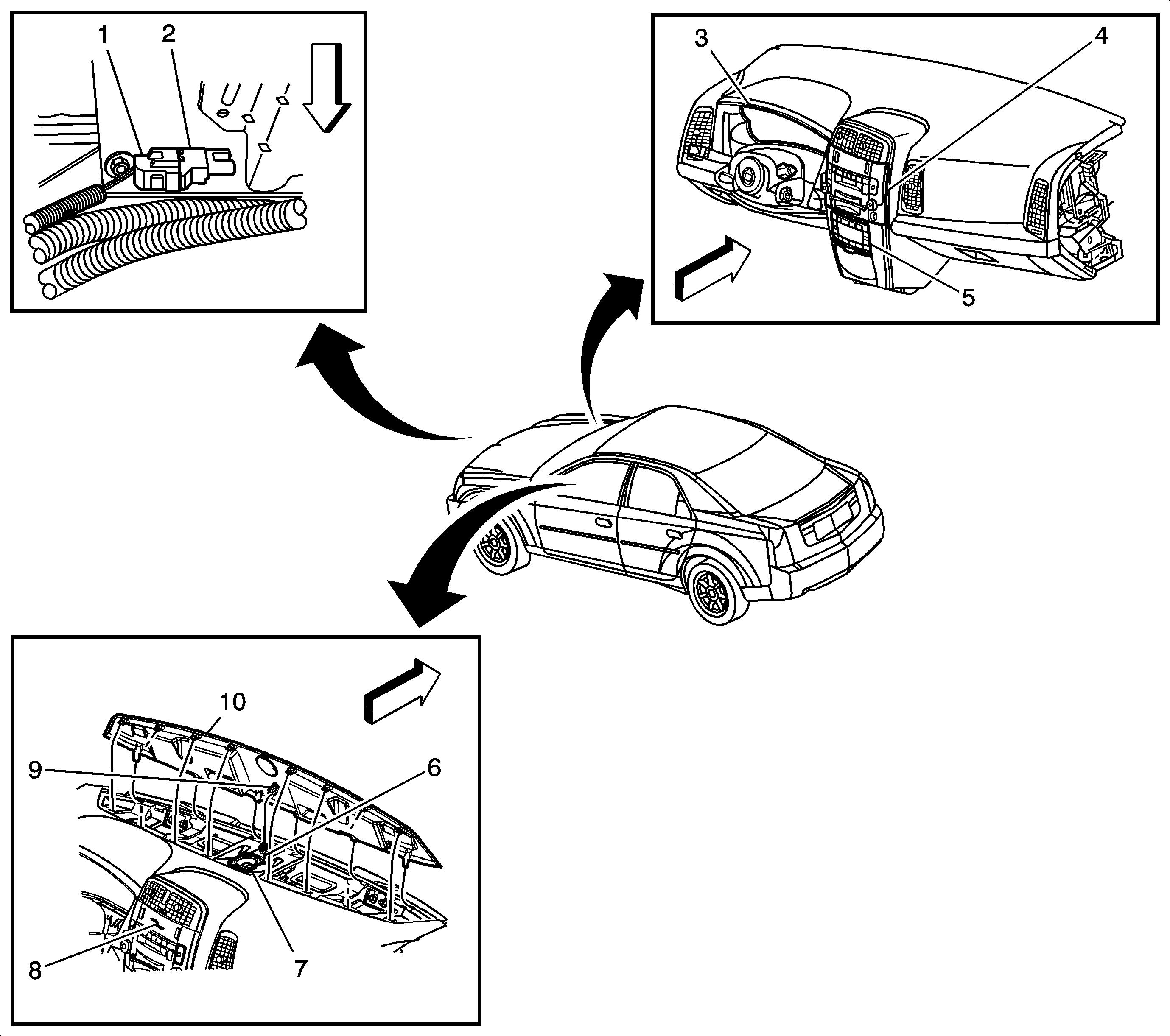 1
2
3
4
5
10
9
6
8
7