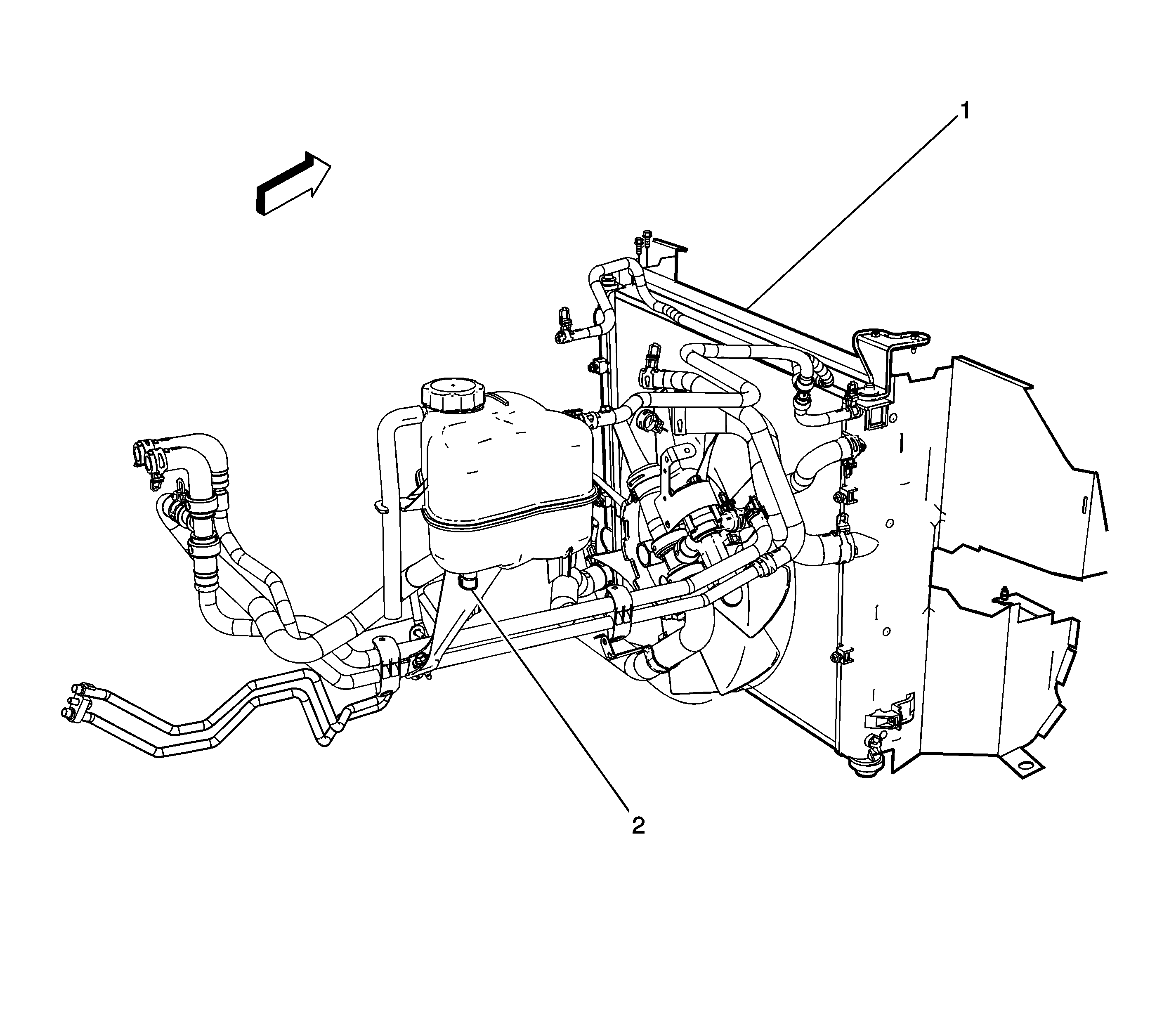 1

2