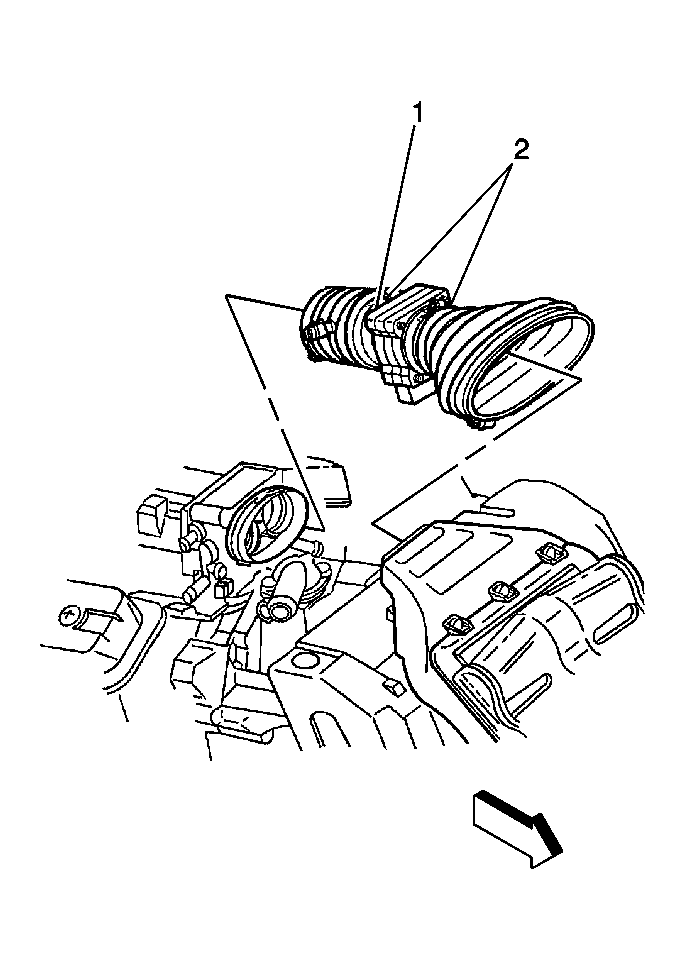 1
2