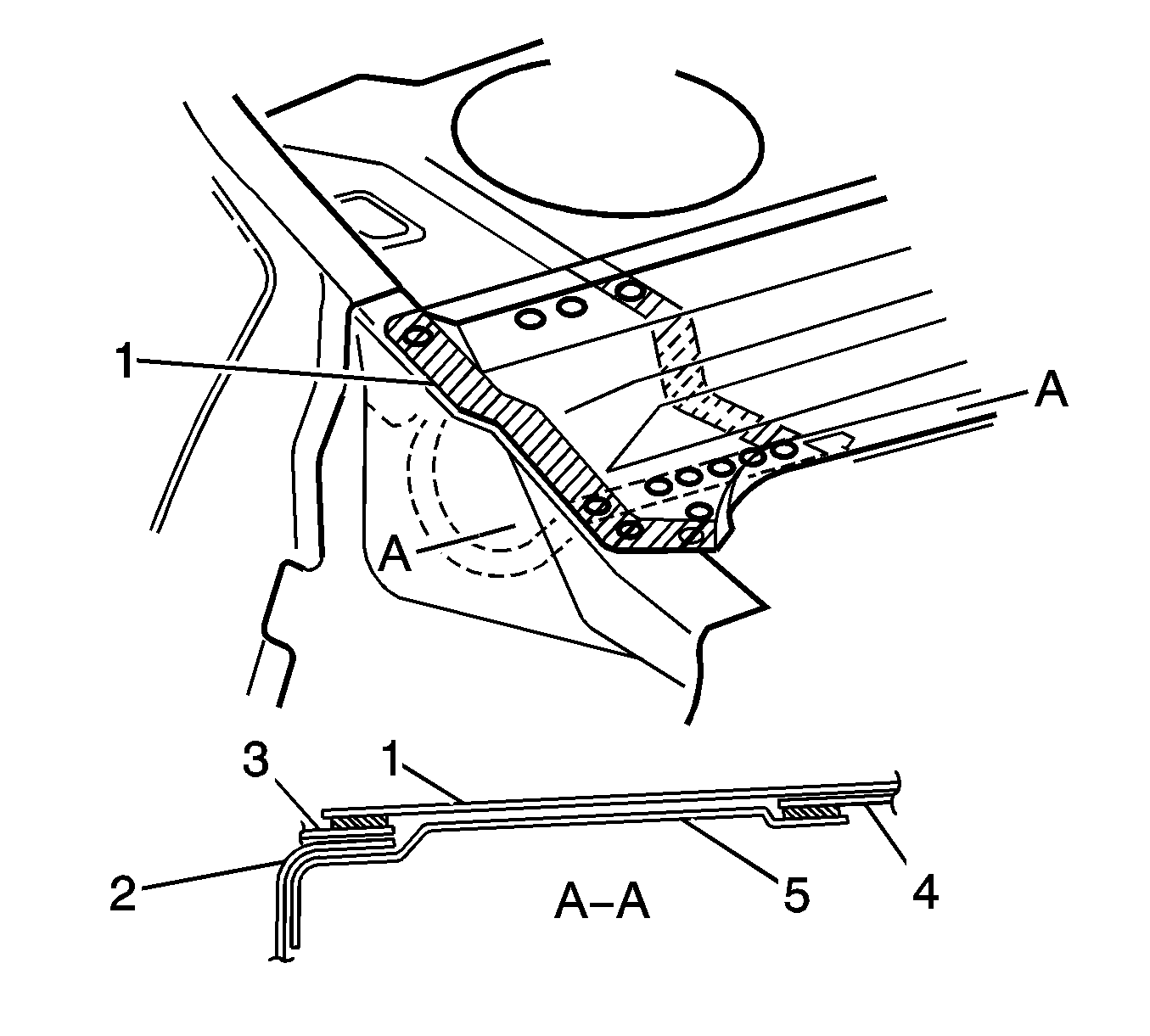 1
A
A
3
1
2
A–A
5
4