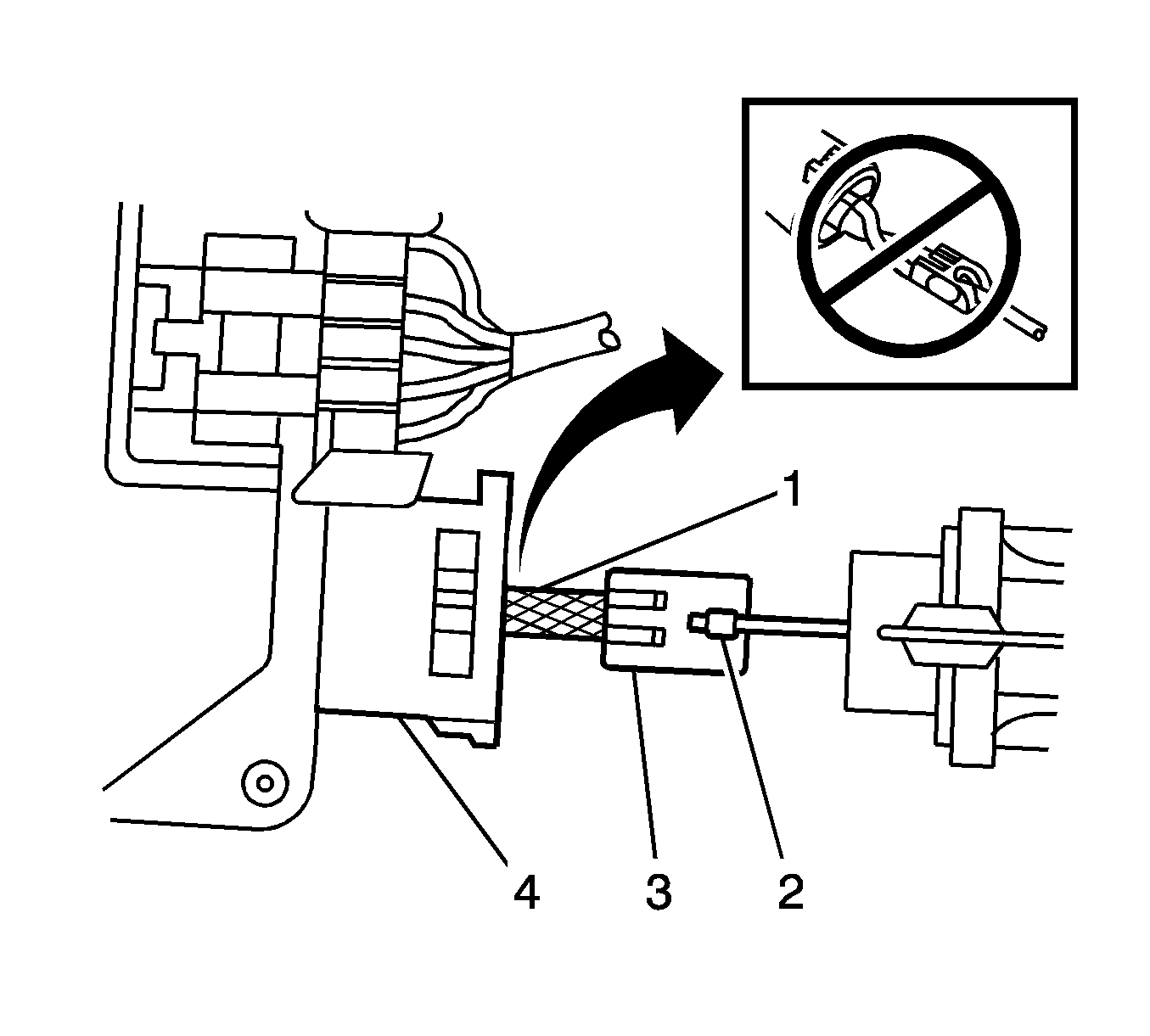 1
4
3
2