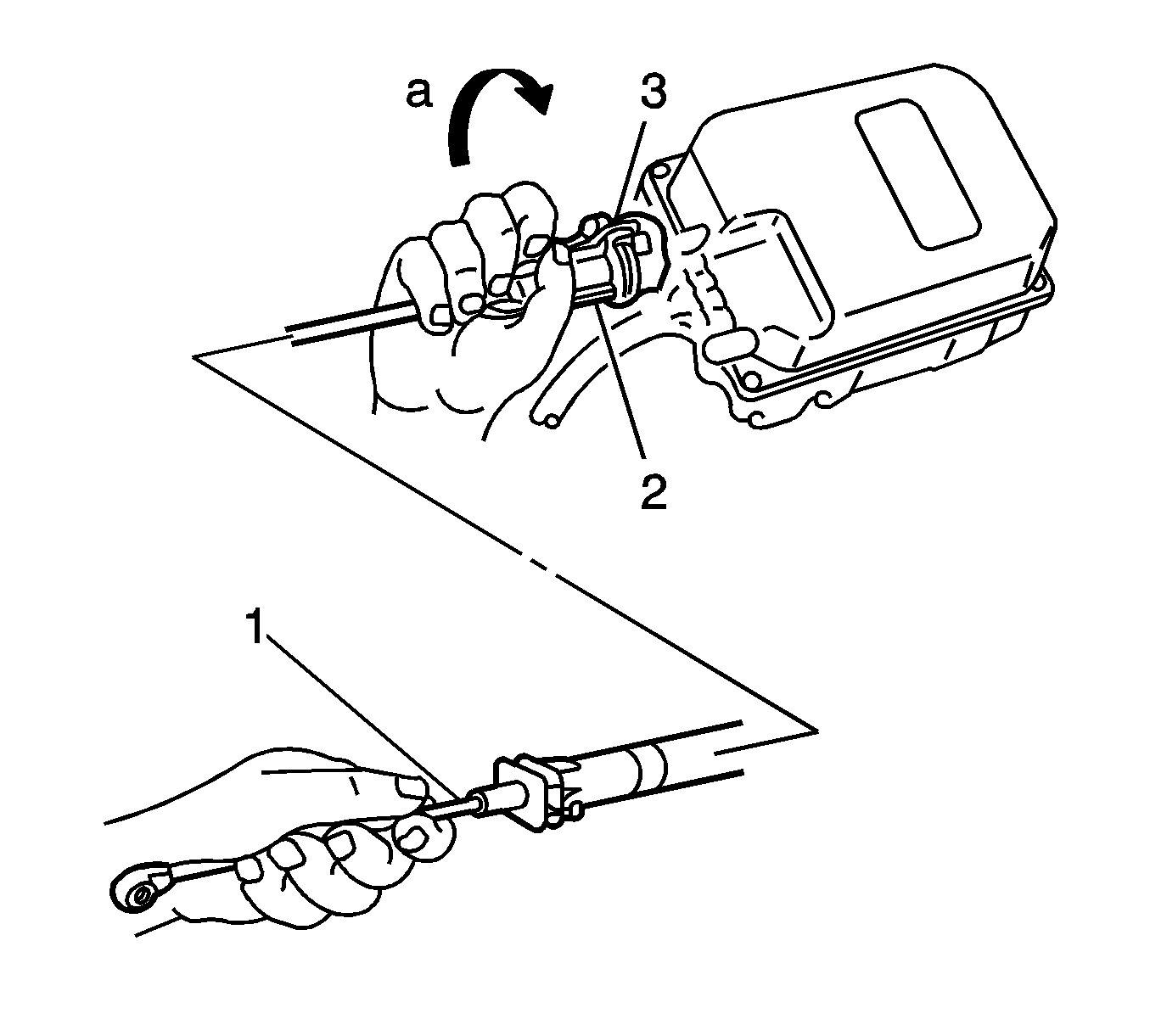 a
3
2
1