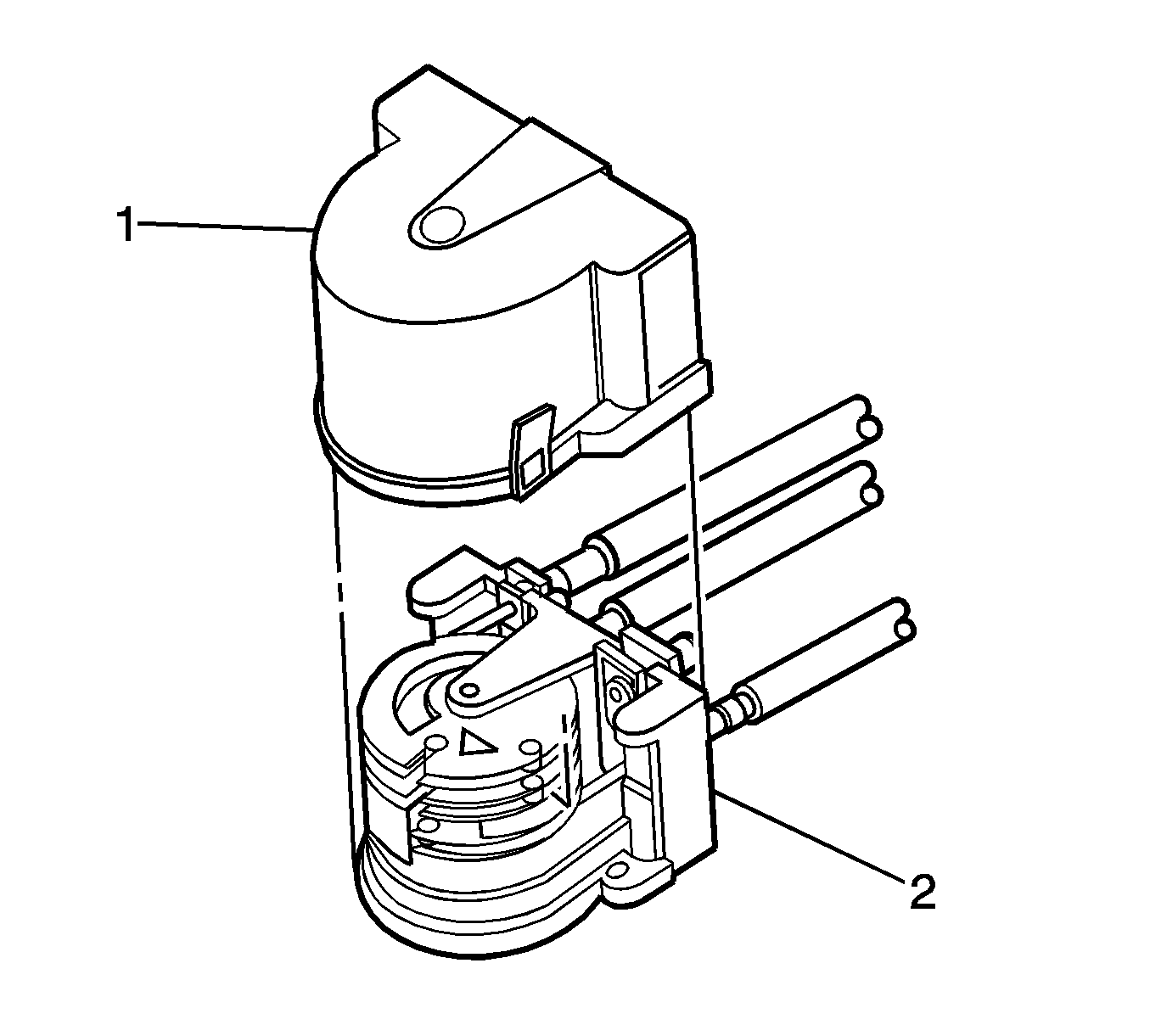 1

2