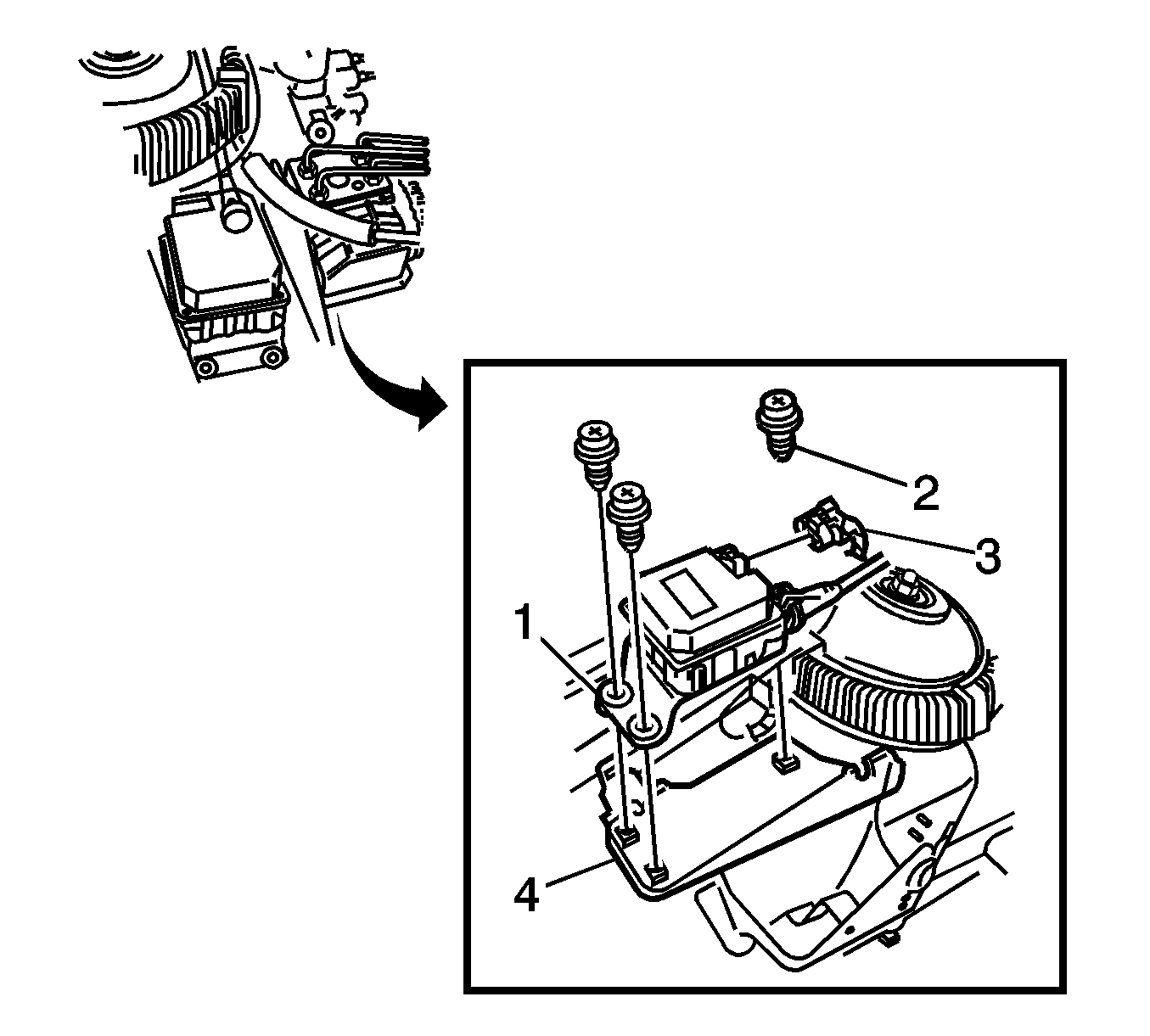 2
3
1
4