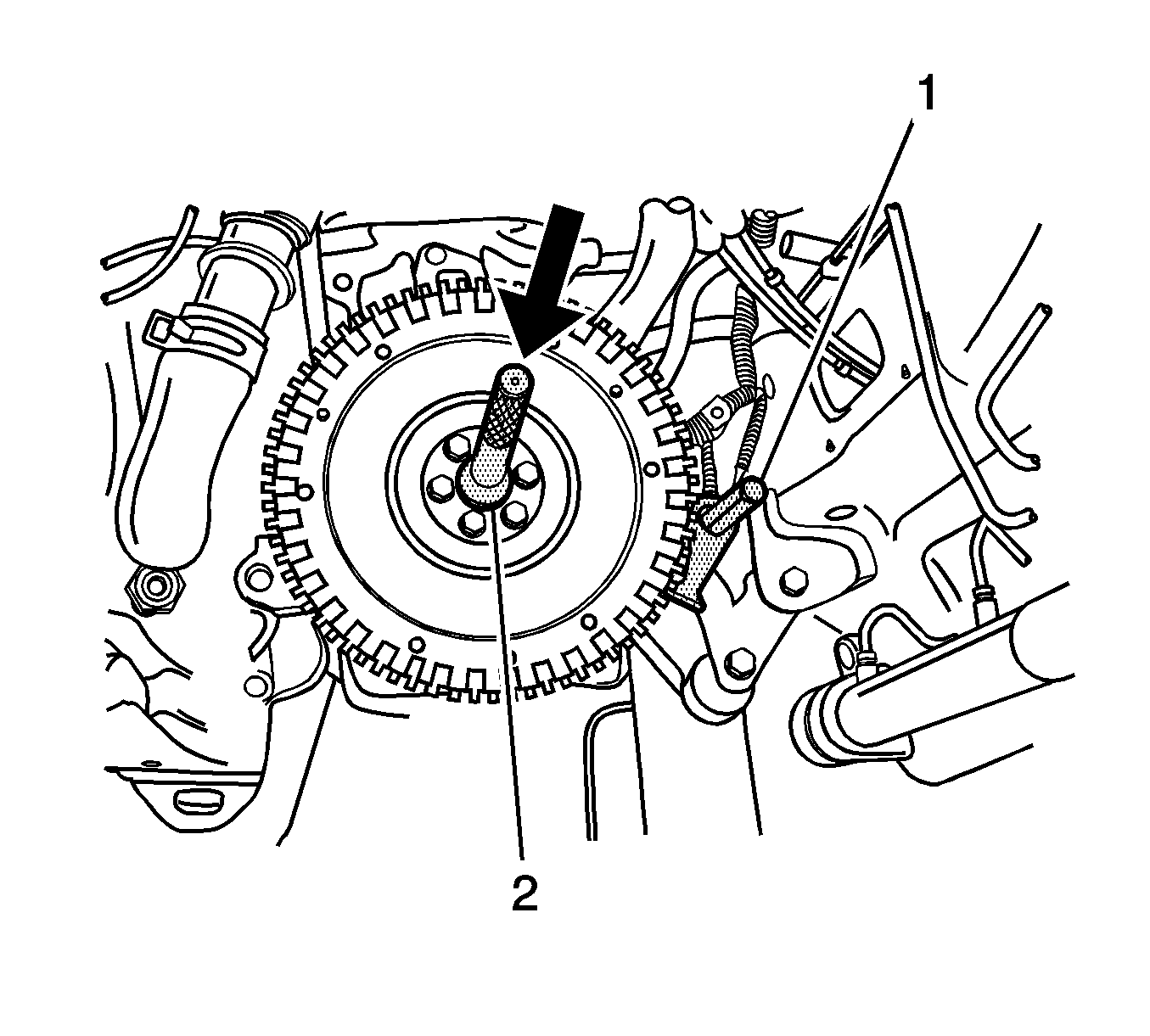 1

2