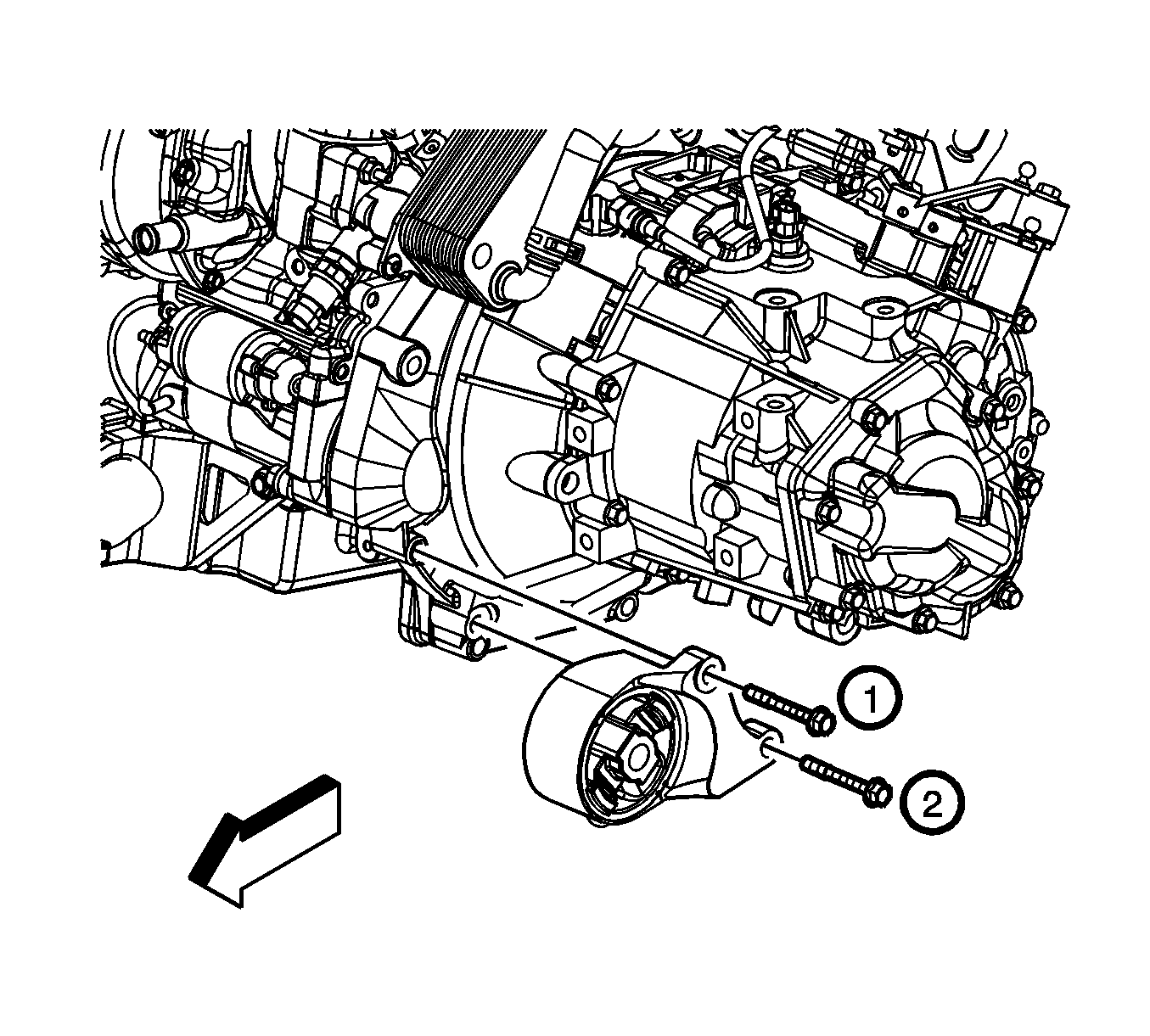 1
2