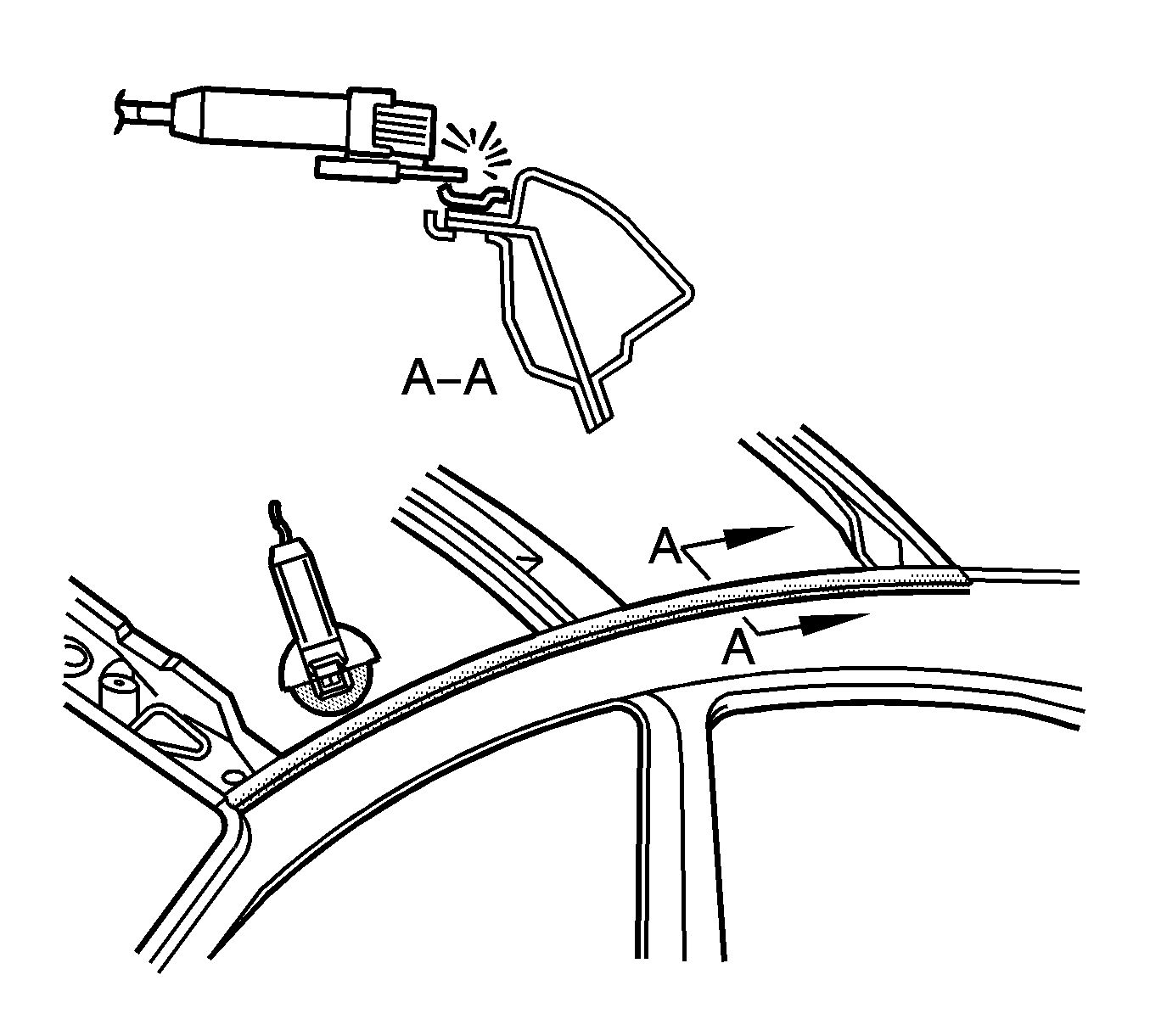 A–A

A

A