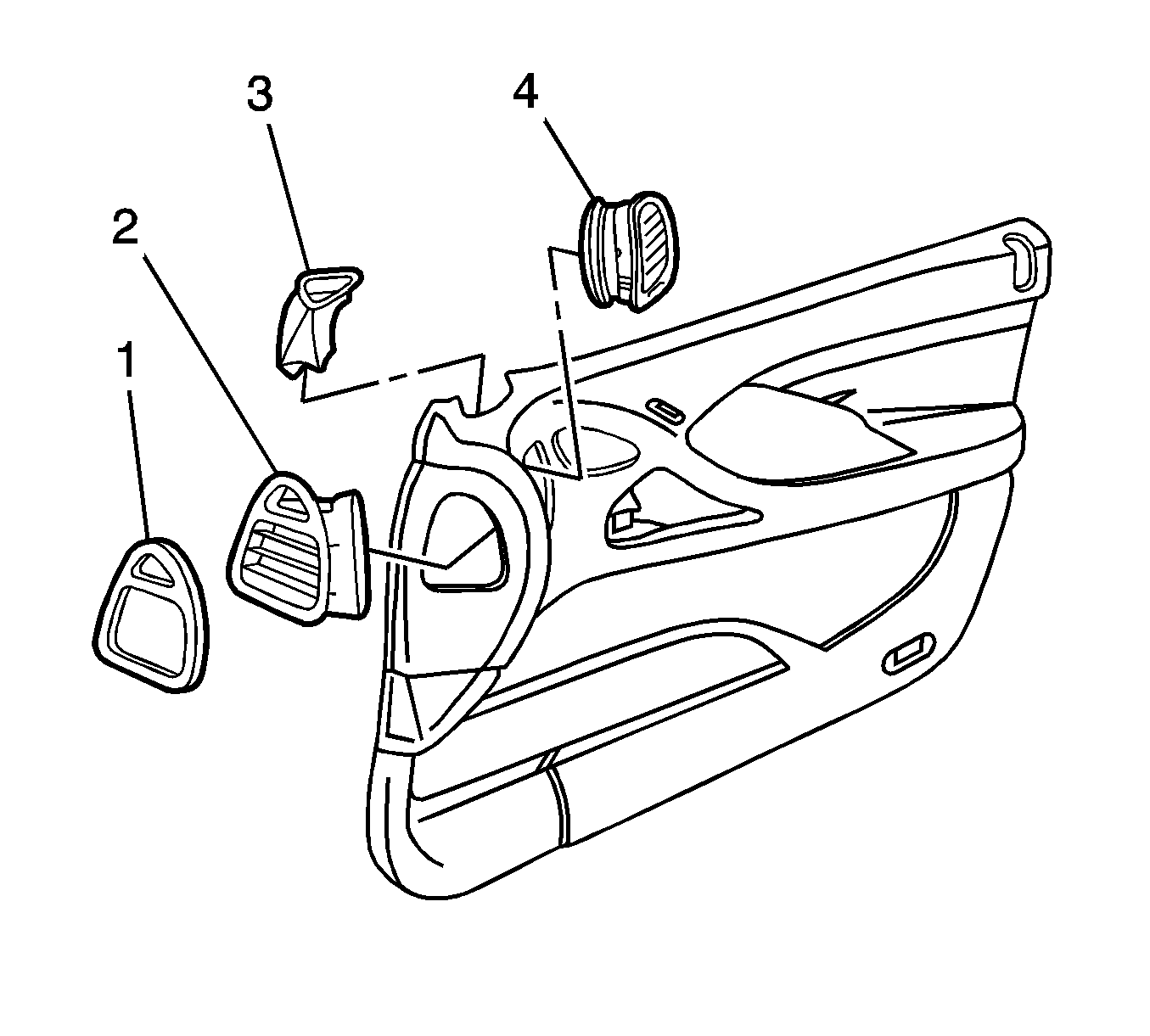 3
4
2
1