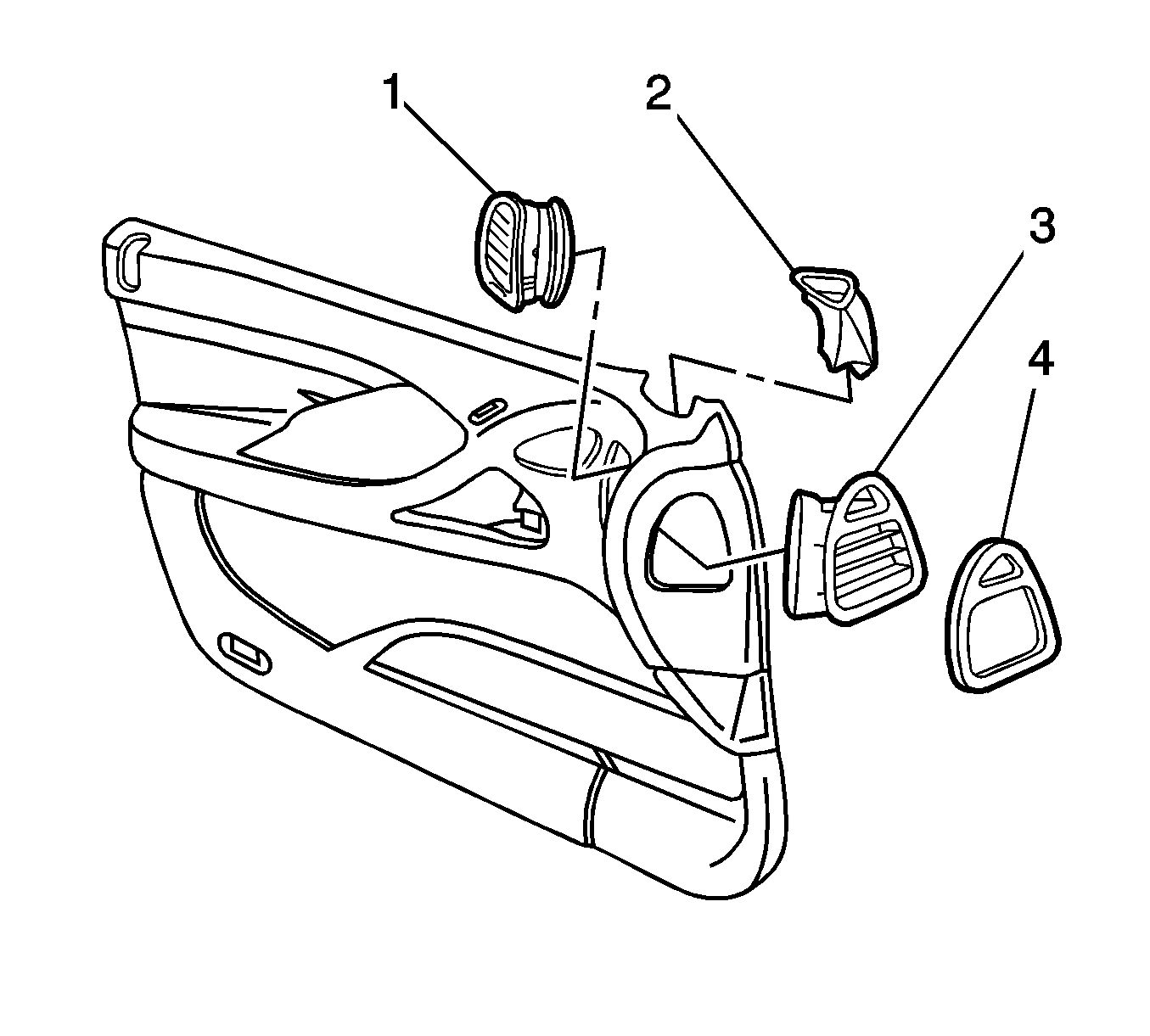 1
2
3
4