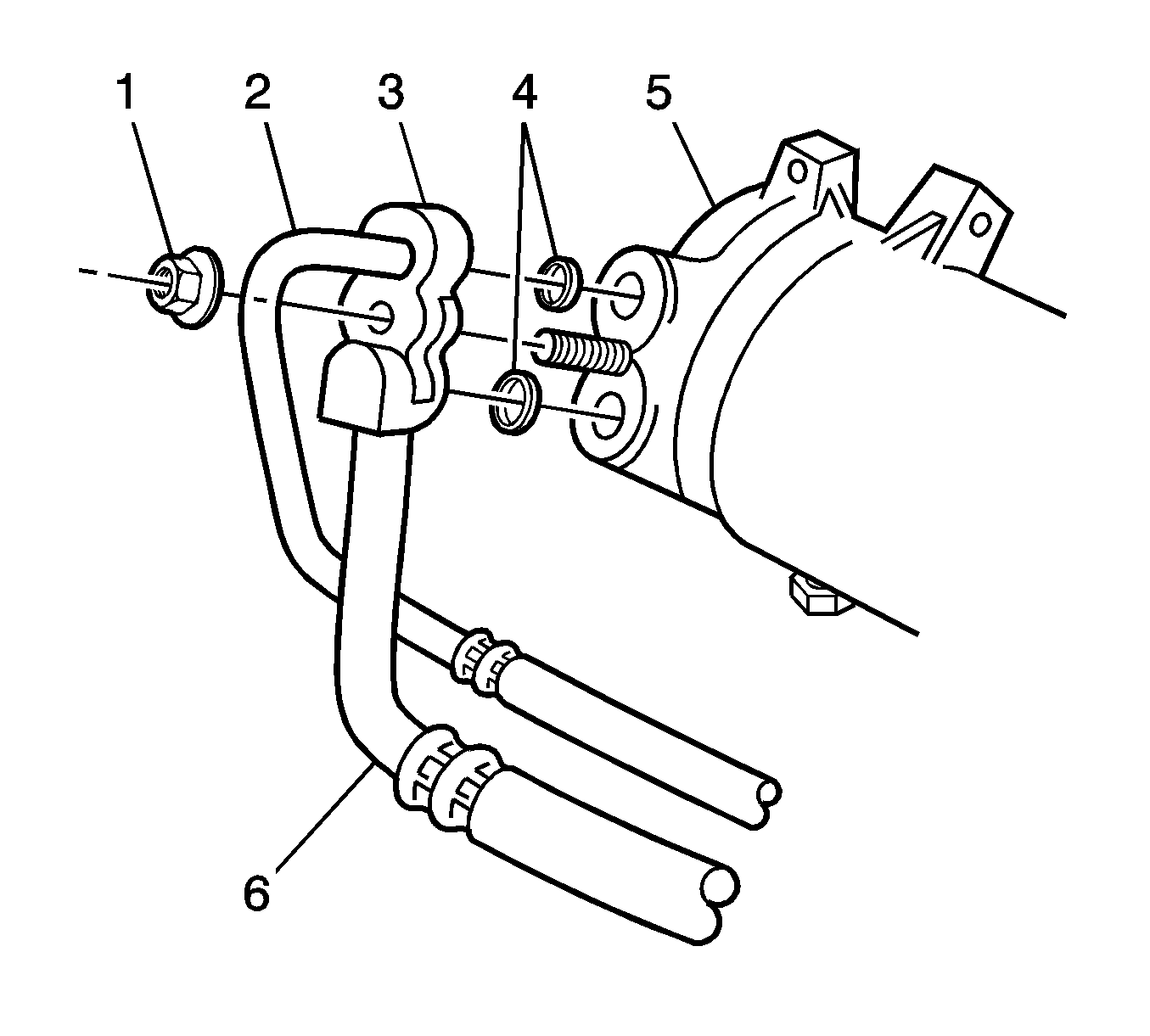 1
2
3
4
5
6