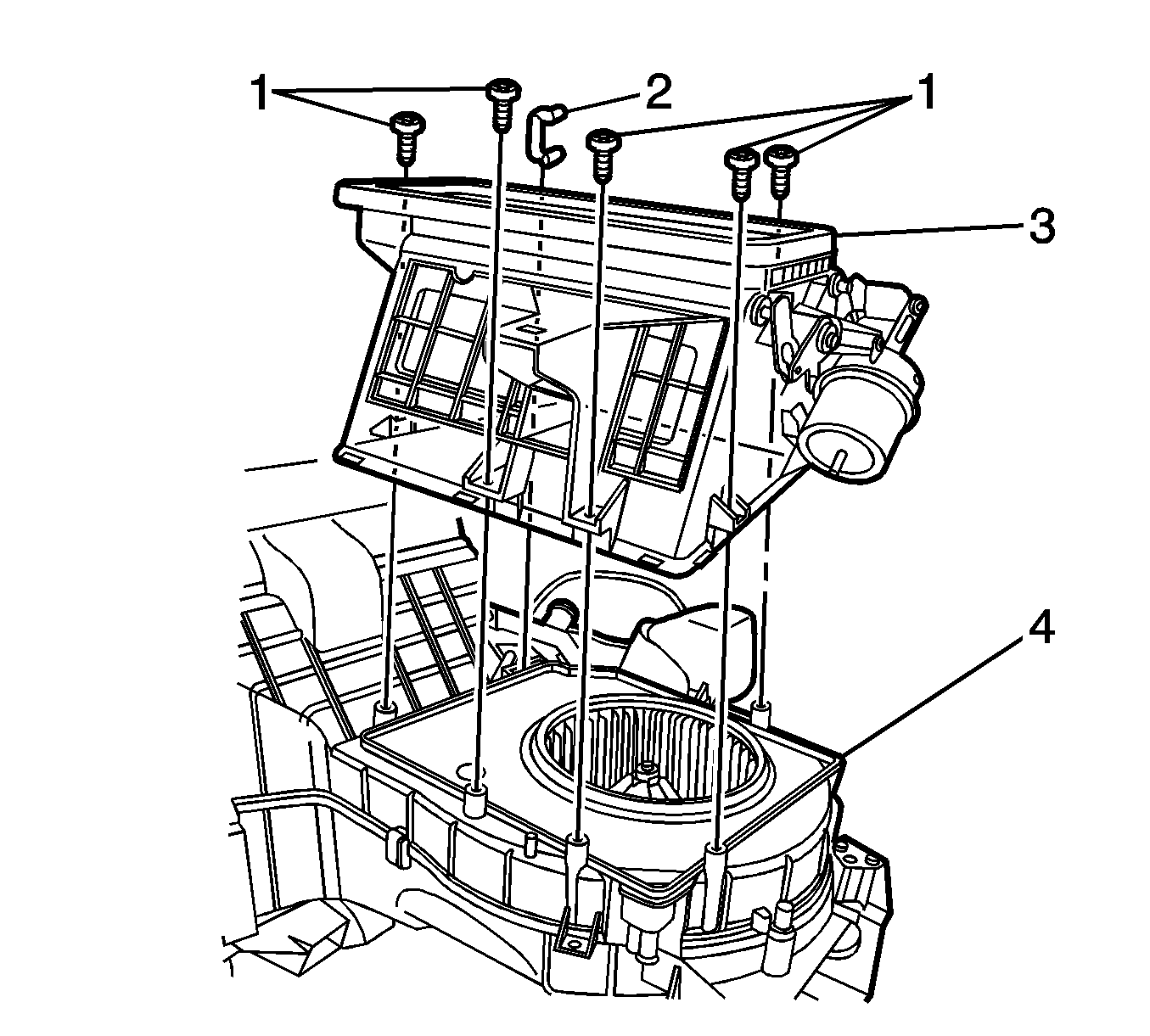 1
2
1
3
4