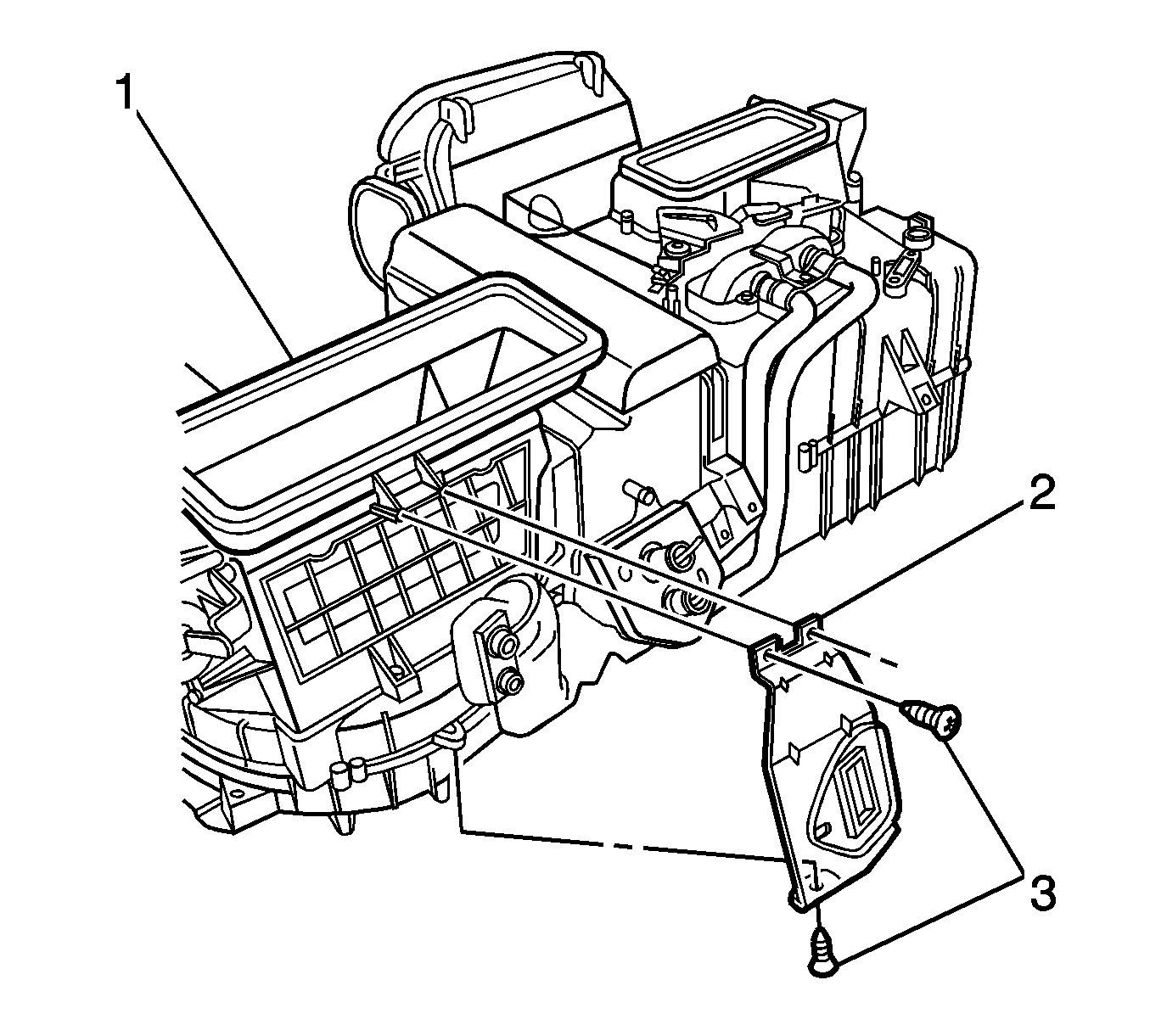 1
2
3