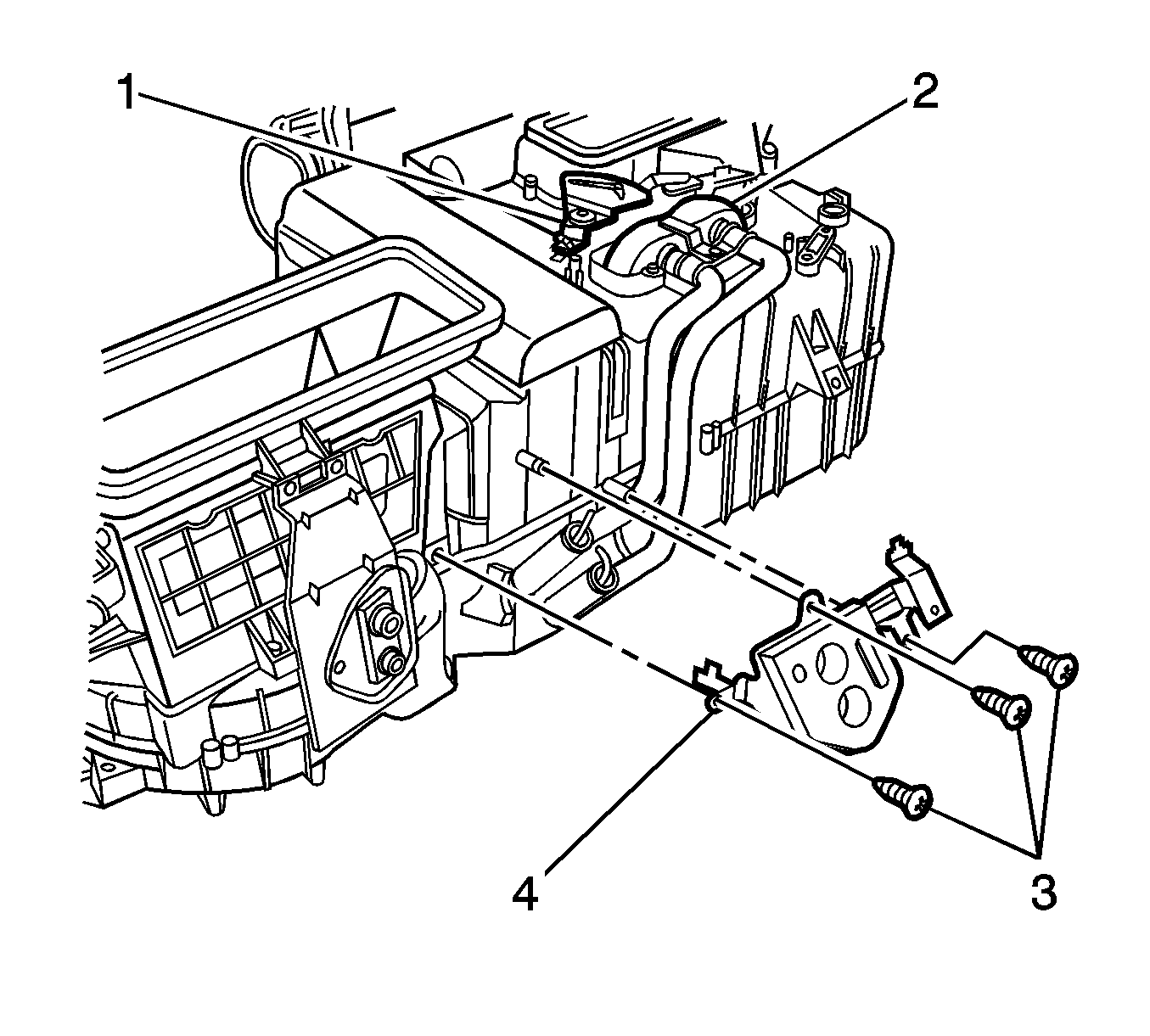 1
2
4
3