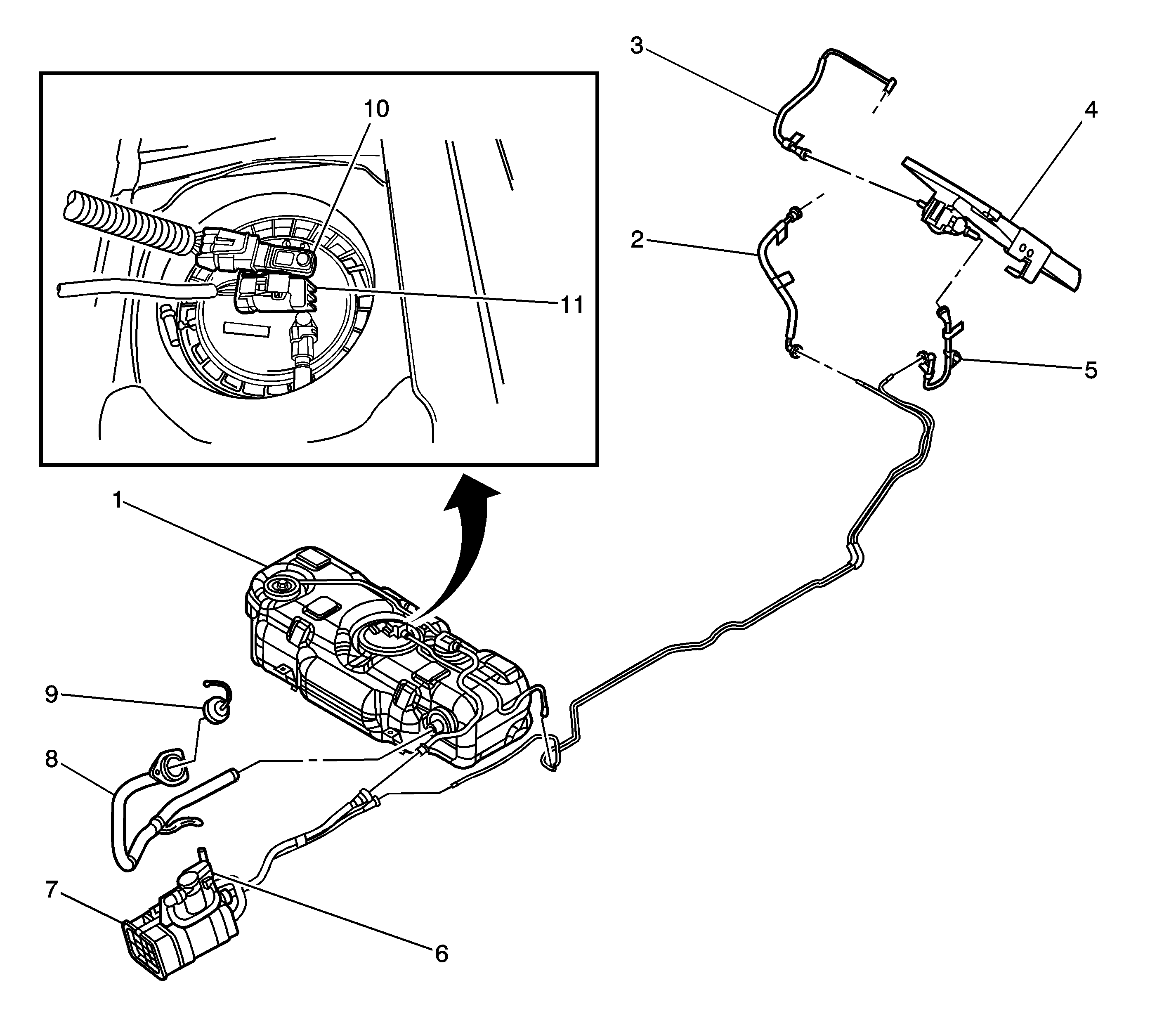 3
4
10
2
11
5
1
9
8
7
6