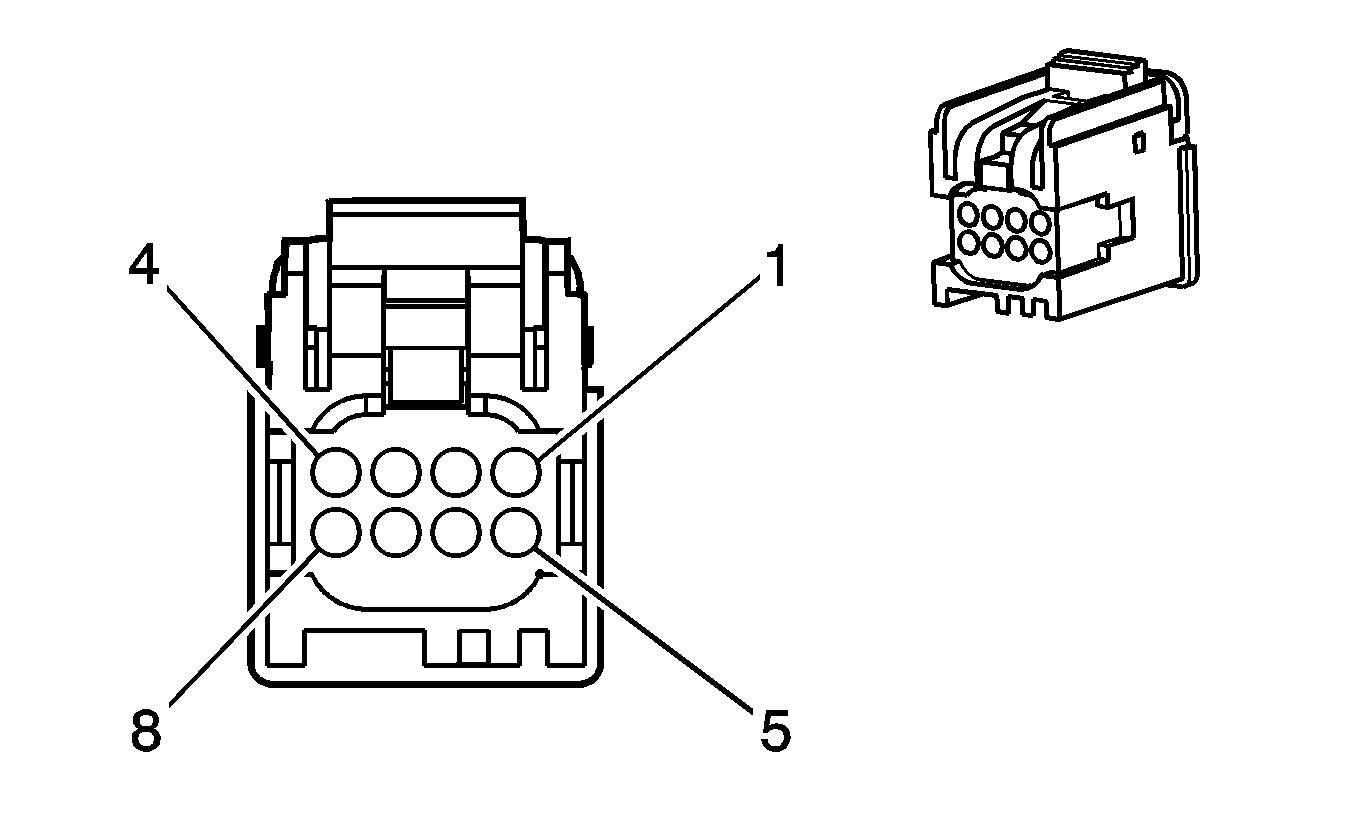 4
1
8
5