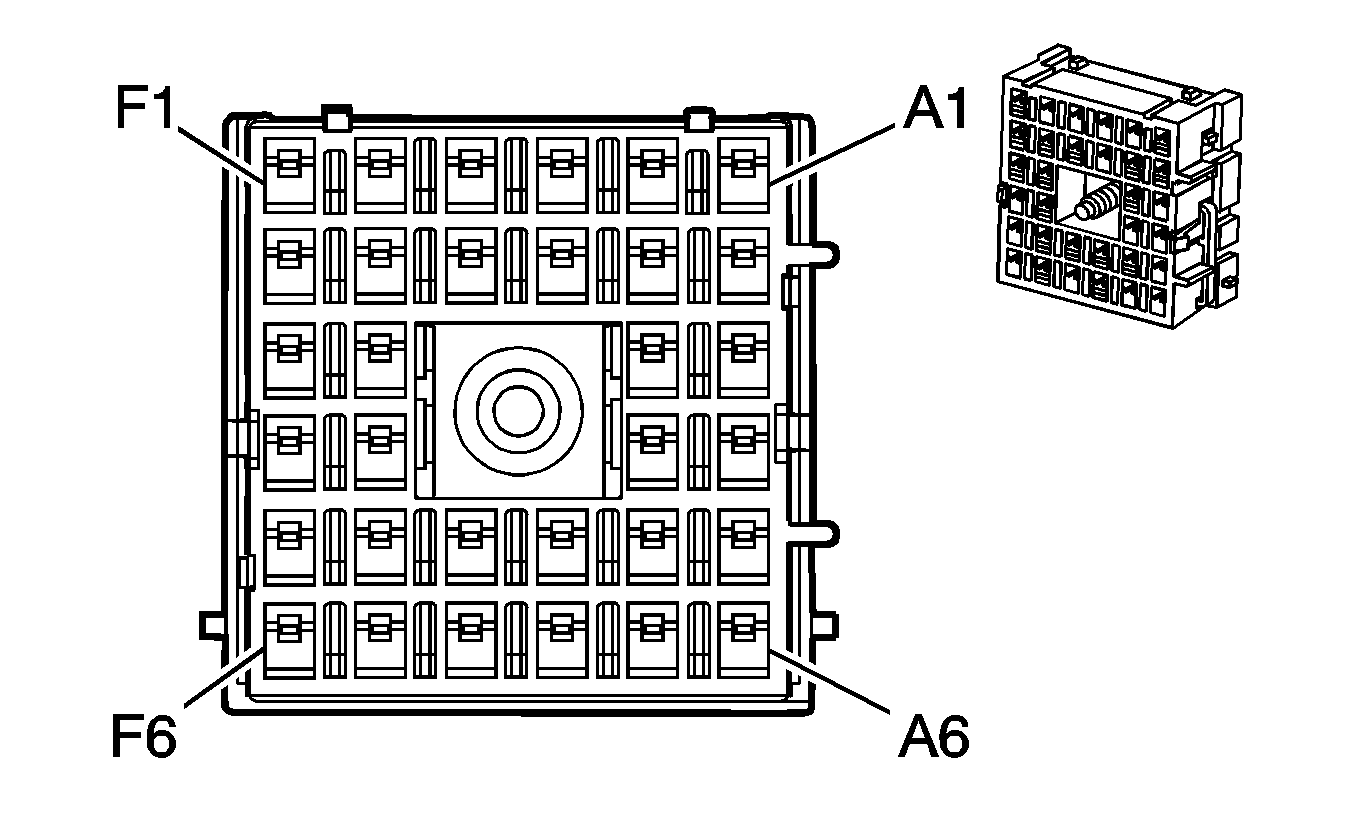 F1
A1
F6
A6