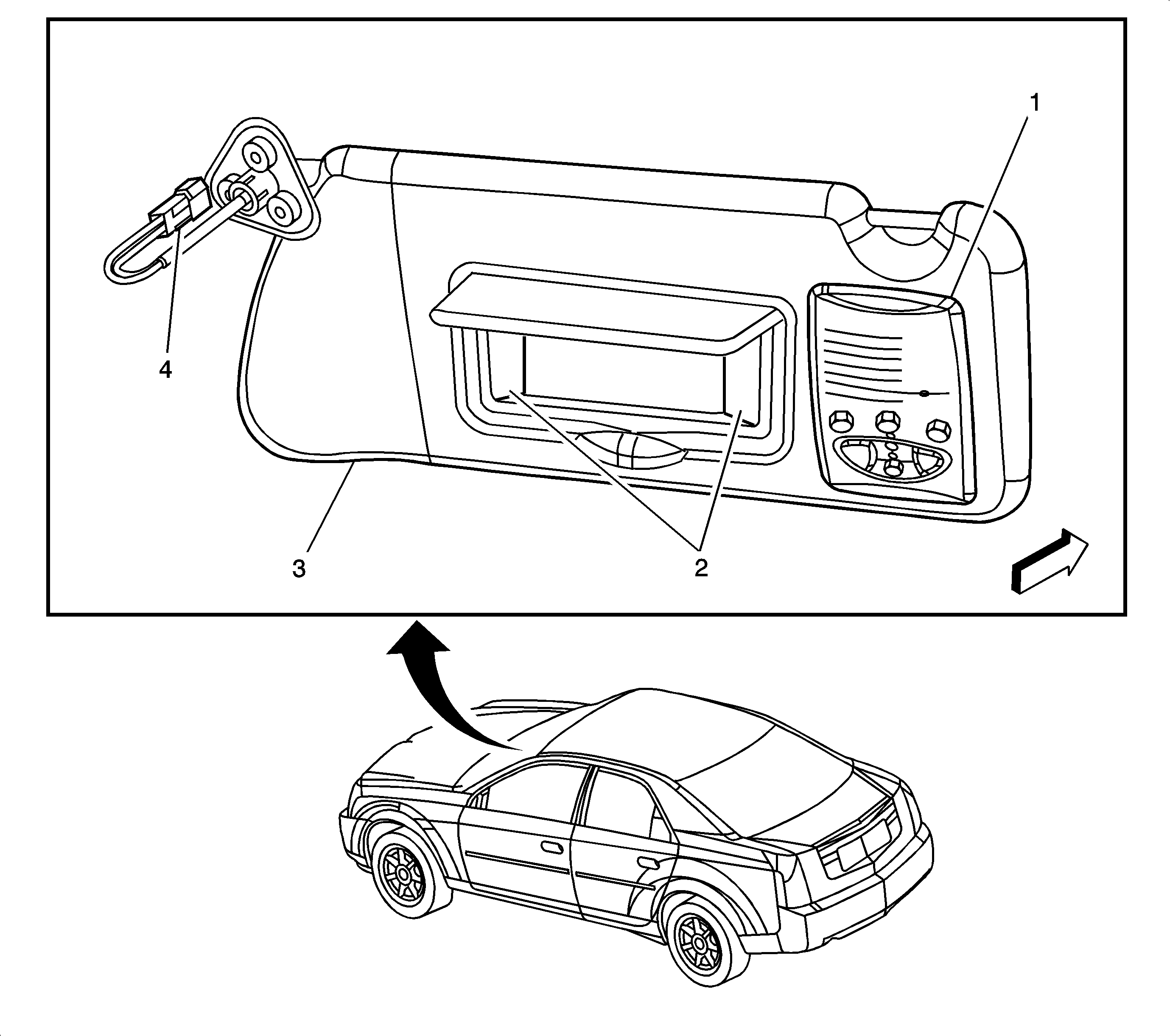 1

4

3

2