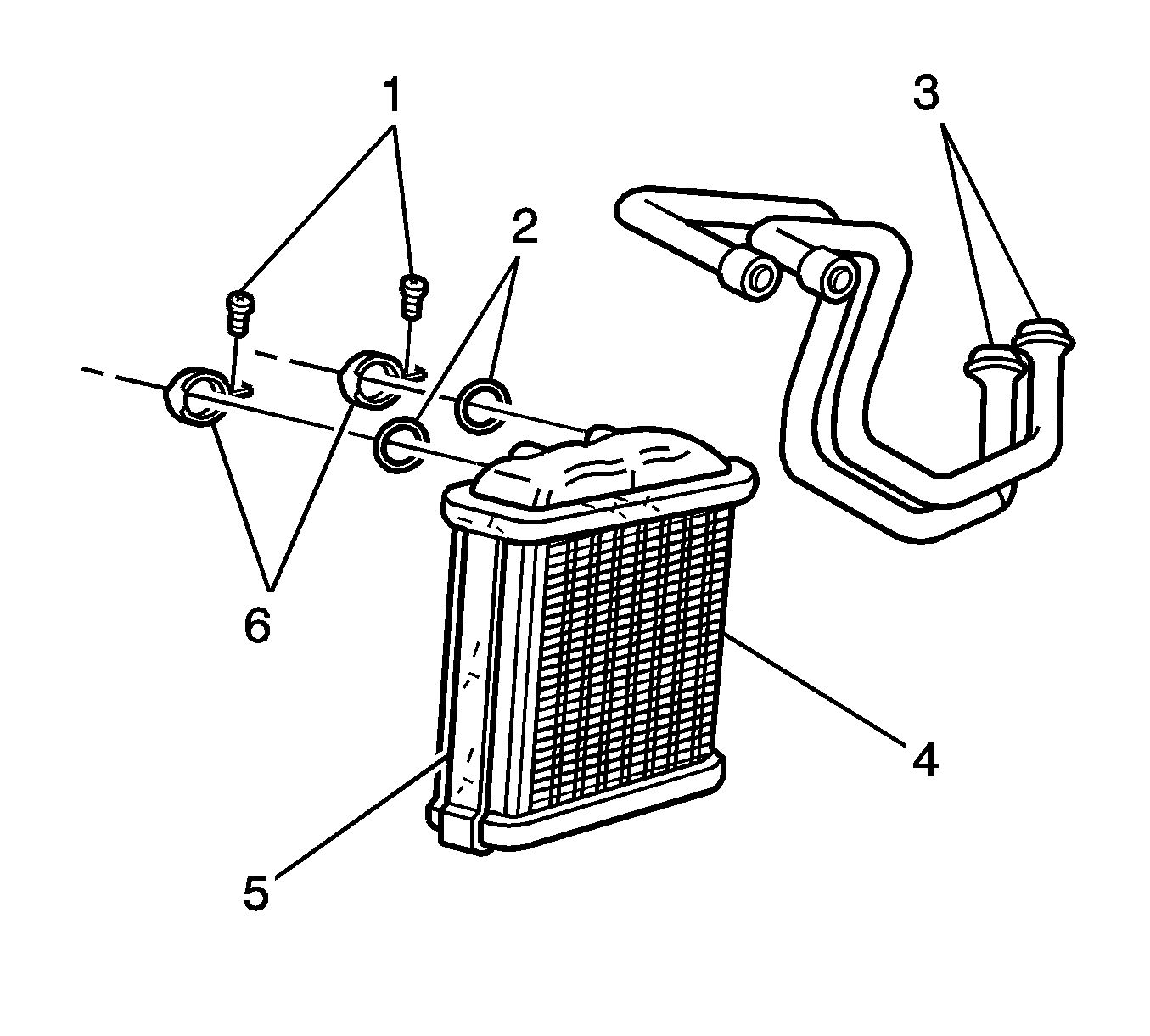 1
3
2
6
4
5