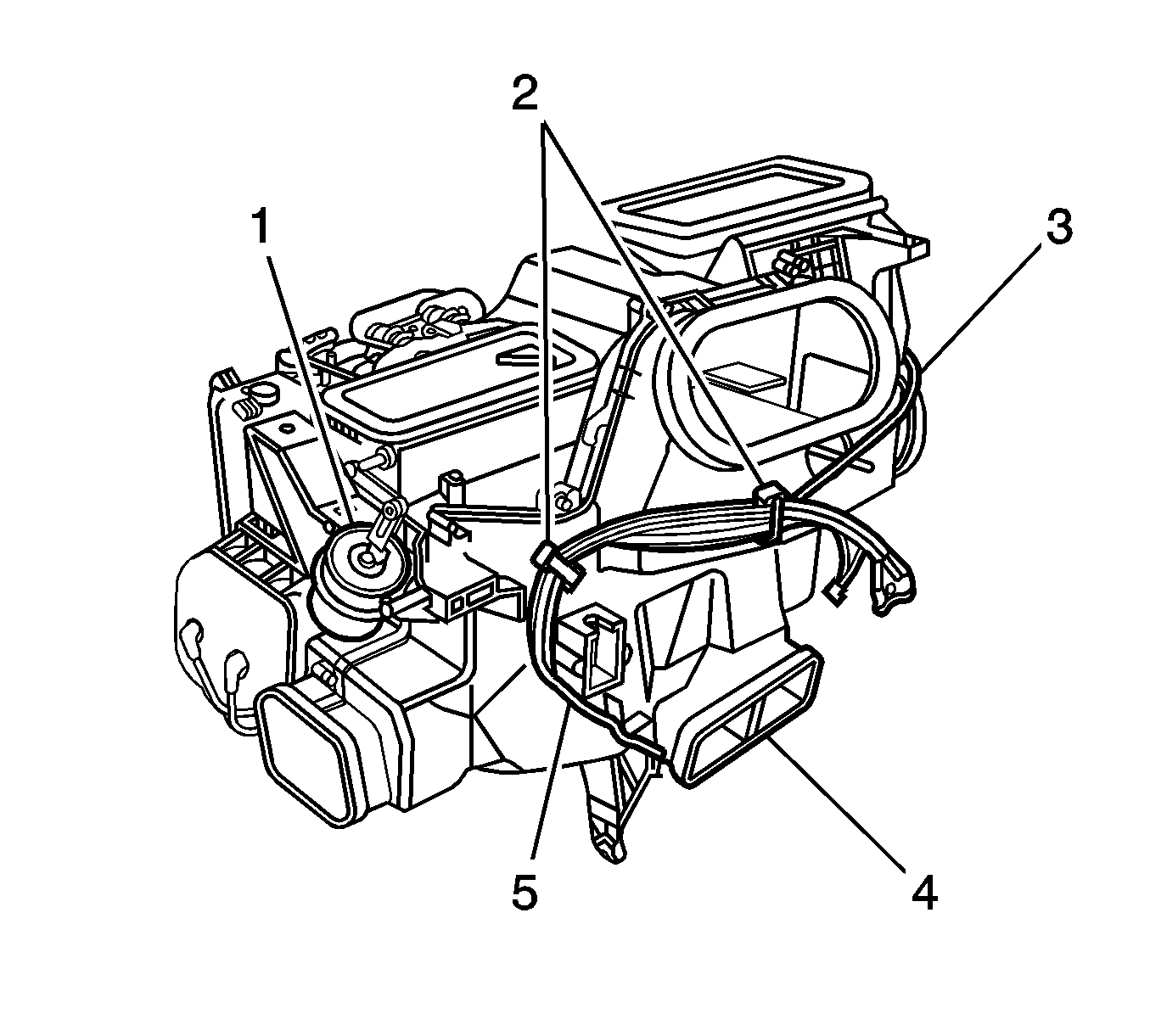 2
1
3
5
4