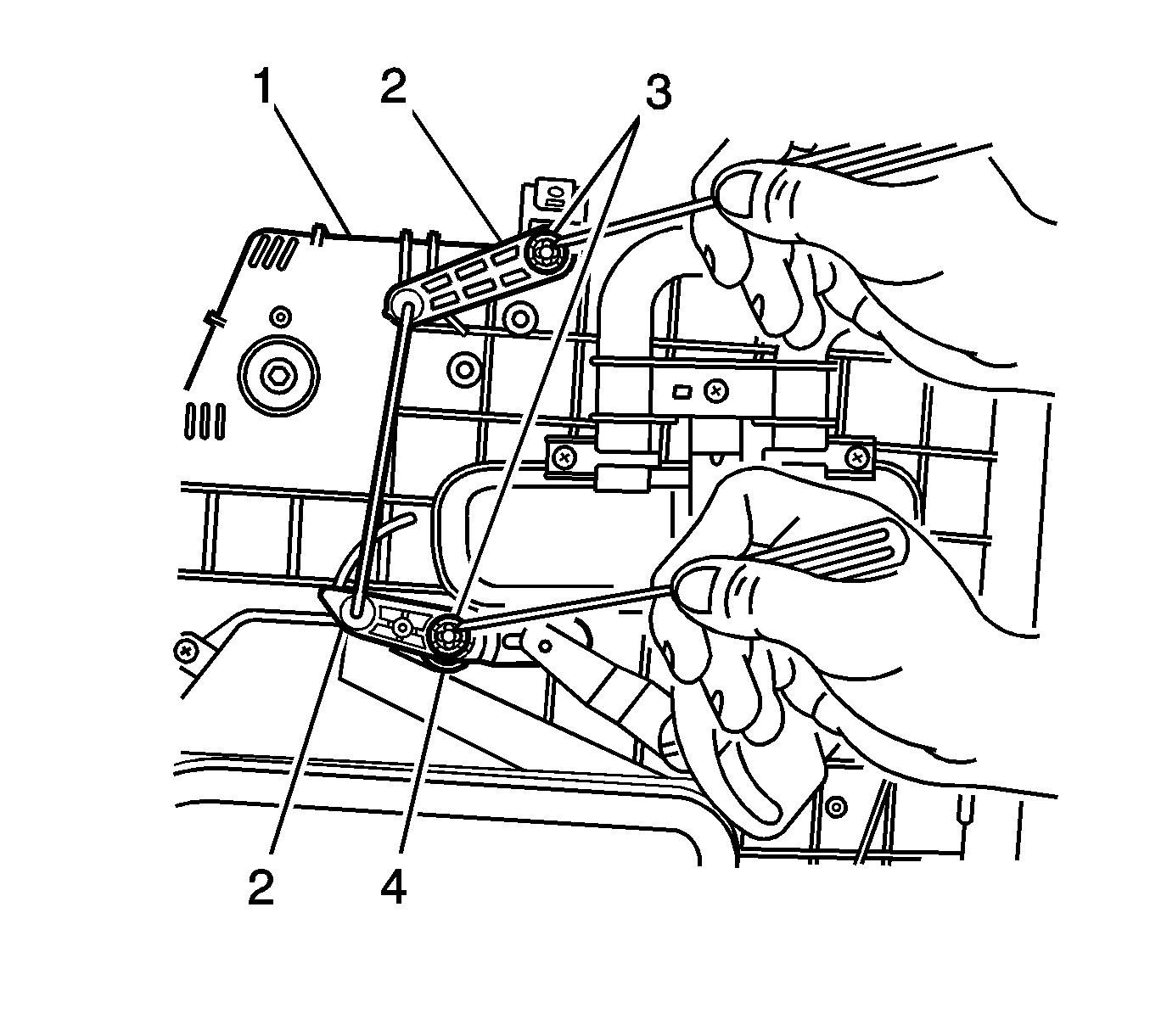 1
2
3
2
4