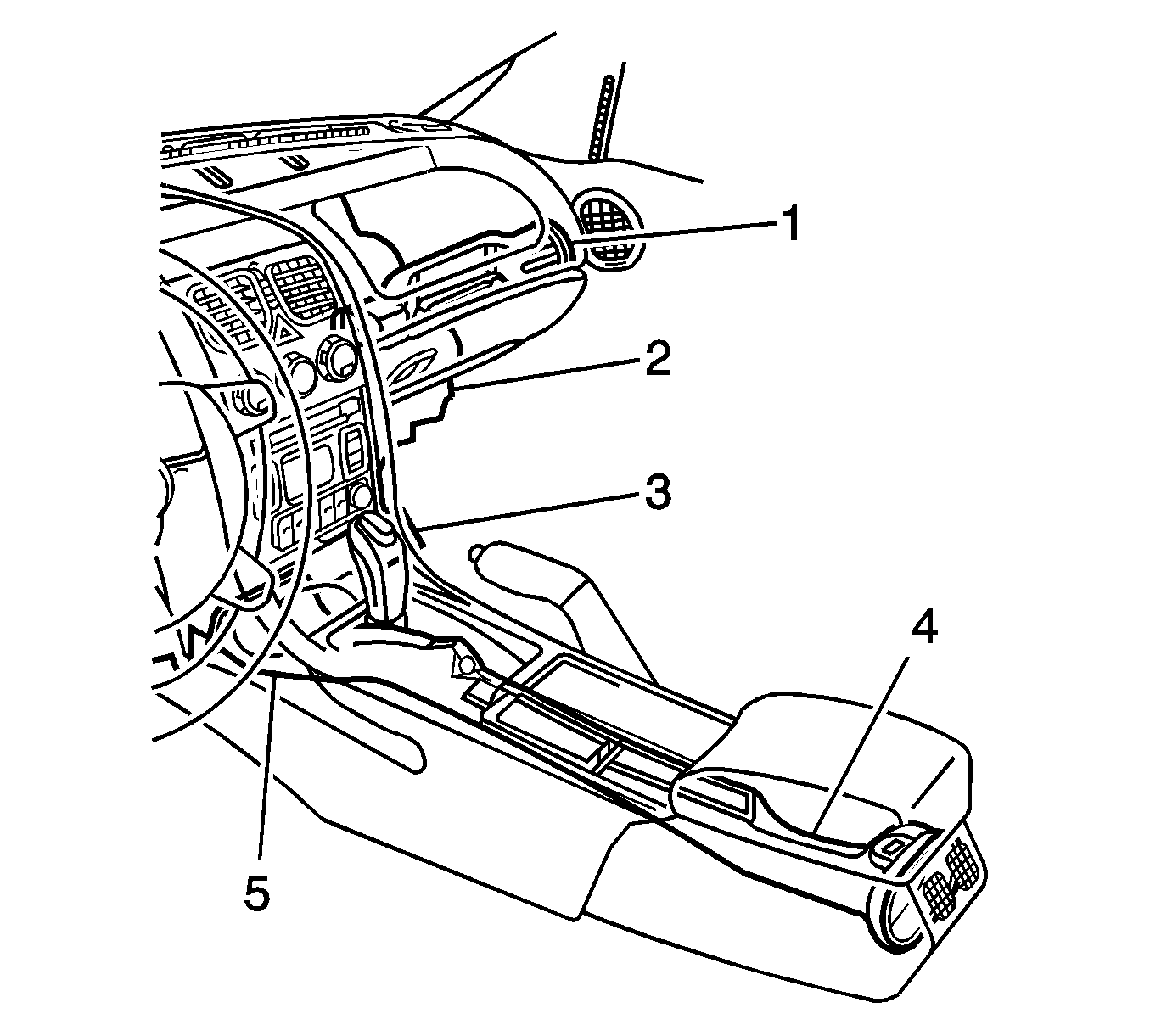 1
2
3
4
5