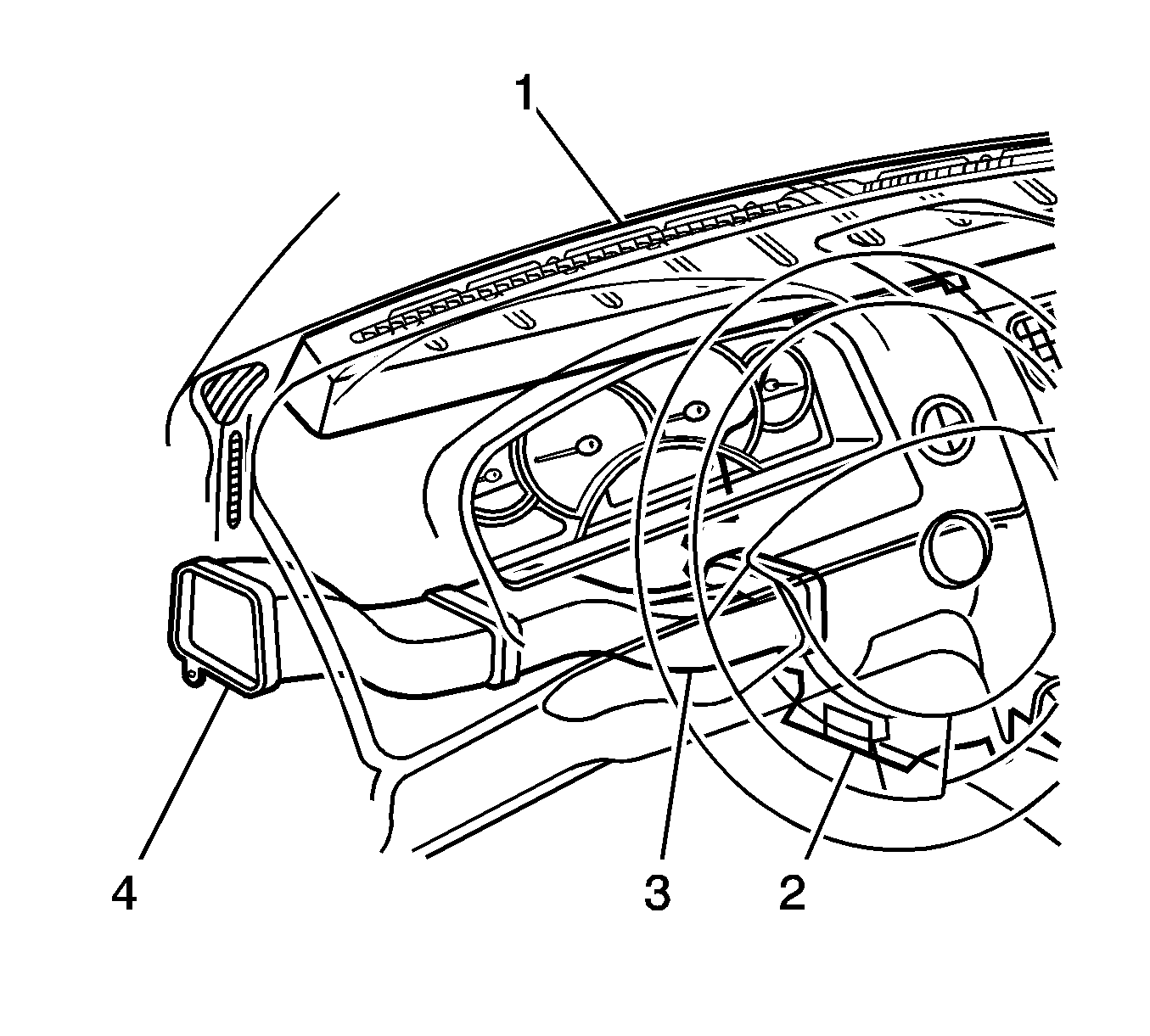 1

4

3

2