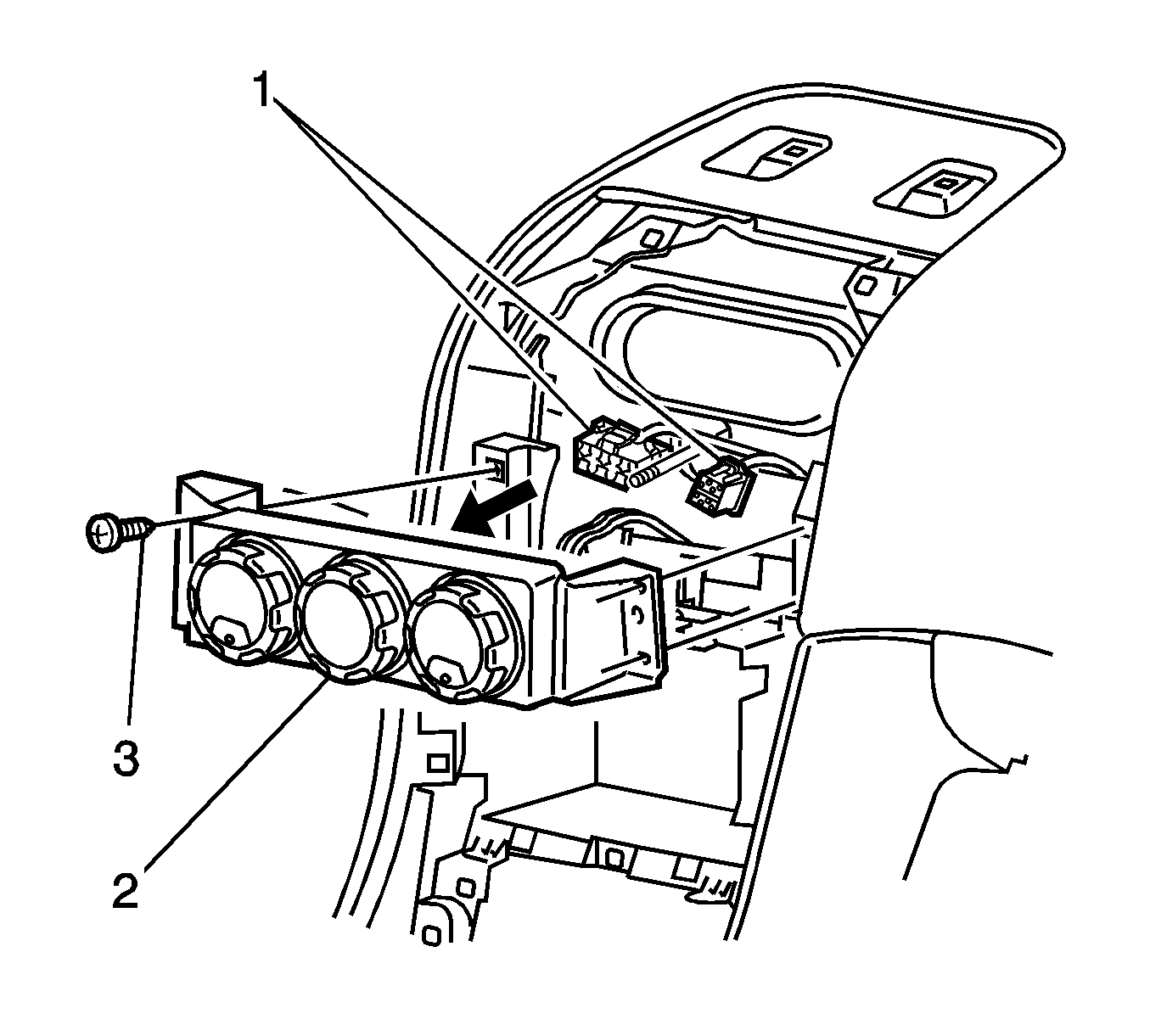 1
3
2